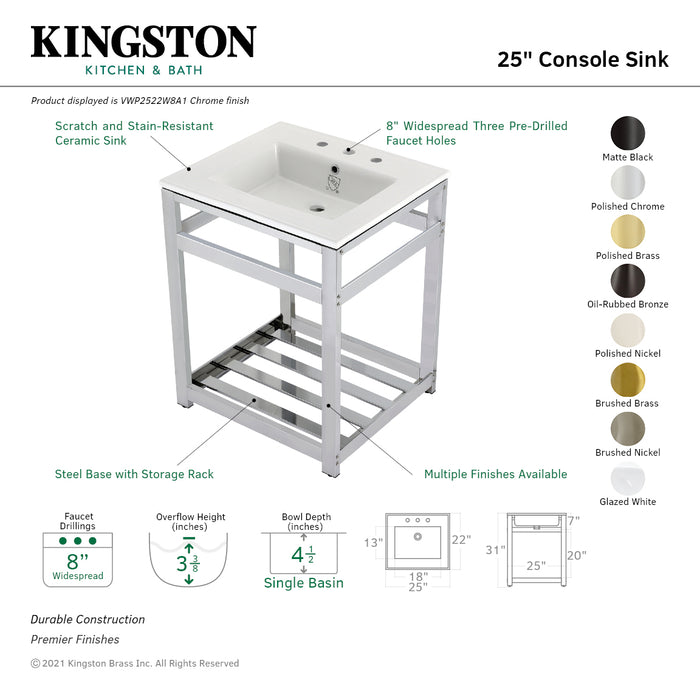 KINGSTON
KITCHEN & BATH

25" Console Sink

Product displayed is VWP2522W8A1 Chrome finish

Scratch and Stain-Resistant Ceramic Sink

8" Widespread Three Pre-Drilled Faucet Holes

Steel Base with Storage Rack

Multiple Finishes Available

Matte Black
Polished Chrome
Polished Brass
Oil-Rubbed Bronze
Polished Nickel
Brushed Brass
Brushed Nickel
Glazed White

Faucet Drillings
8"
Widespread

Overflow Height (inches)
$3\frac{3}{8}$

Bowl Depth (inches)
$4\frac{1}{2}$
Single Basin

13"
22"
18"
25"

7"
31"
20"
25"

Durable Construction
Premier Finishes

© 2021 Kingston Brass Inc. All Rights Reserved