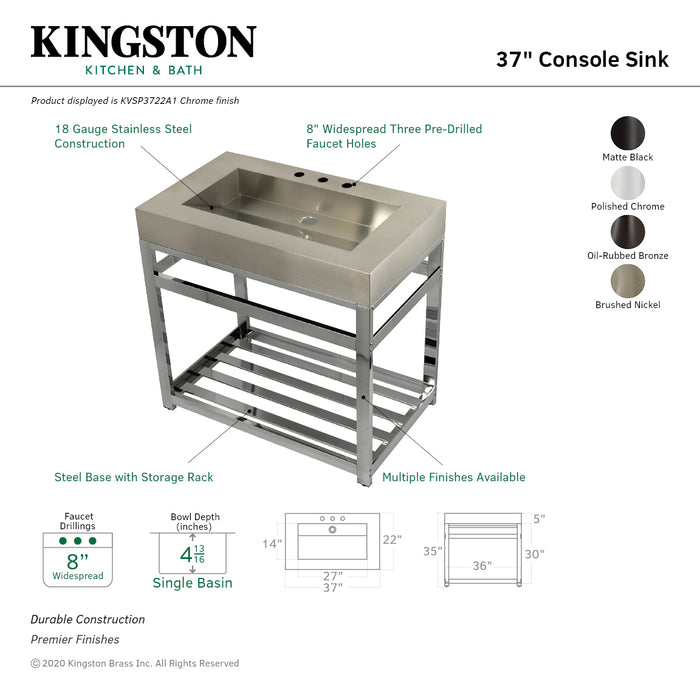 KINGSTON
KITCHEN & BATH

37" Console Sink

Product displayed is KVSP3722A1 Chrome finish

18 Gauge Stainless Steel Construction

8" Widespread Three Pre-Drilled Faucet Holes

Matte Black

Polished Chrome

Oil-Rubbed Bronze

Brushed Nickel

Steel Base with Storage Rack

Multiple Finishes Available

Faucet Drillings
8"
Widespread

Bowl Depth (inches)
$4\frac{13}{16}$
Single Basin

14"
22"
27"
37"

5"
35"
30"
36"

Durable Construction
Premier Finishes

© 2020 Kingston Brass Inc. All Rights Reserved