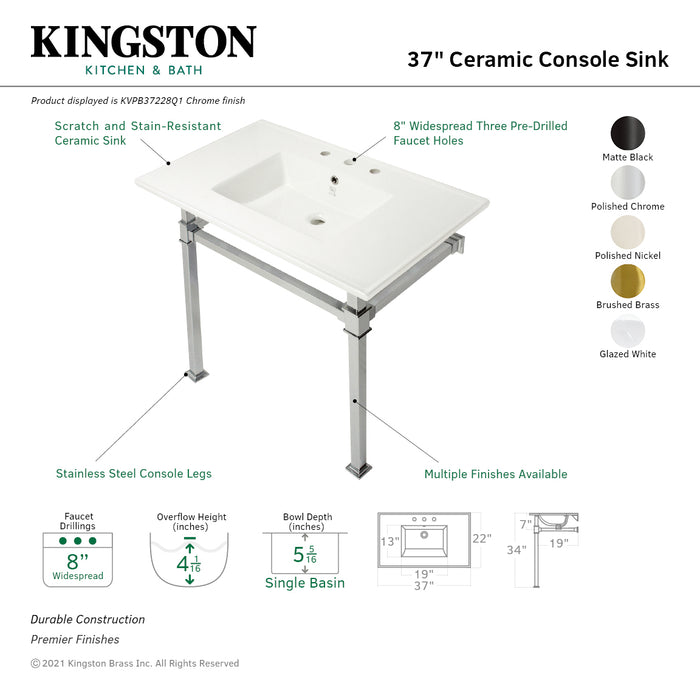 KINGSTON
KITCHEN & BATH

37" Ceramic Console Sink

Product displayed is KVPB37228Q1 Chrome finish

Scratch and Stain-Resistant Ceramic Sink

8" Widespread Three Pre-Drilled Faucet Holes

Matte Black
Polished Chrome
Polished Nickel
Brushed Brass
Glazed White

Stainless Steel Console Legs

Multiple Finishes Available

Faucet Drillings
8"
Widespread

Overflow Height (inches)
$4\frac{1}{16}$

Bowl Depth (inches)
$5\frac{5}{16}$
Single Basin

13"
22"
19"
37"

7"
34"
19"

Durable Construction
Premier Finishes

© 2021 Kingston Brass Inc. All Rights Reserved