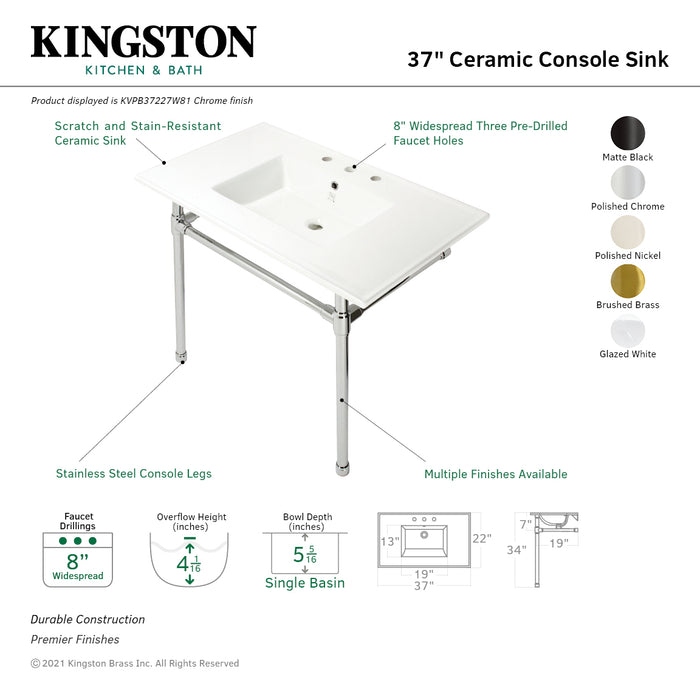 KINGSTON
KITCHEN & BATH

37" Ceramic Console Sink

Product displayed is KVPB37227W81 Chrome finish

Scratch and Stain-Resistant Ceramic Sink

8" Widespread Three Pre-Drilled Faucet Holes

Matte Black
Polished Chrome
Polished Nickel
Brushed Brass
Glazed White

Stainless Steel Console Legs

Multiple Finishes Available

Faucet Drillings
8"
Widespread

Overflow Height (inches)
$4\frac{1}{16}$

Bowl Depth (inches)
$5\frac{5}{16}$
Single Basin

13"
22"
19"
37"

7"
34"
19"

Durable Construction
Premier Finishes

© 2021 Kingston Brass Inc. All Rights Reserved