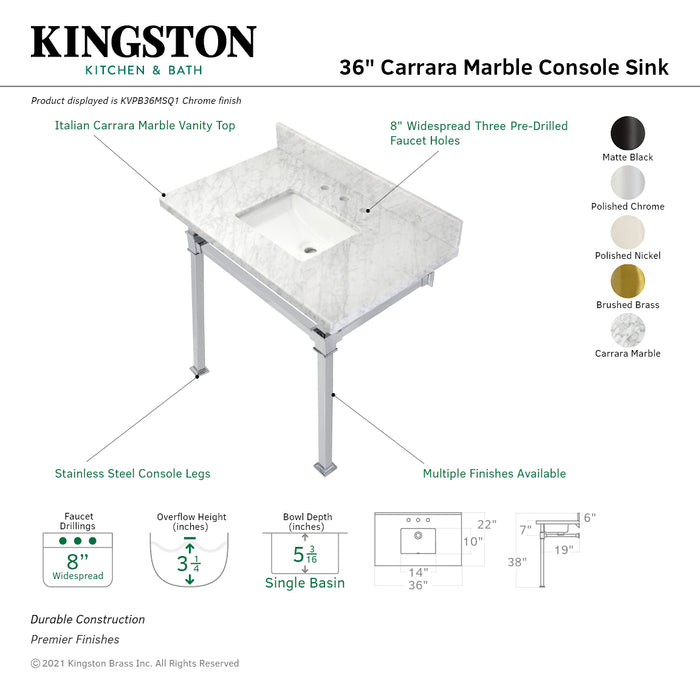 KINGSTON
KITCHEN & BATH

36" Carrara Marble Console Sink

Product displayed is KVPB36MSQ1 Chrome finish

Italian Carrara Marble Vanity Top

8" Widespread Three Pre-Drilled Faucet Holes

Matte Black
Polished Chrome
Polished Nickel
Brushed Brass
Carrara Marble

Stainless Steel Console Legs

Multiple Finishes Available

Faucet Drillings
8"
Widespread

Overflow Height (inches)
$3\frac{1}{4}$

Bowl Depth (inches)
$5\frac{3}{16}$
Single Basin

22"
10"
14"
36"

6"
7"
19"
38"

Durable Construction
Premier Finishes

© 2021 Kingston Brass Inc. All Rights Reserved