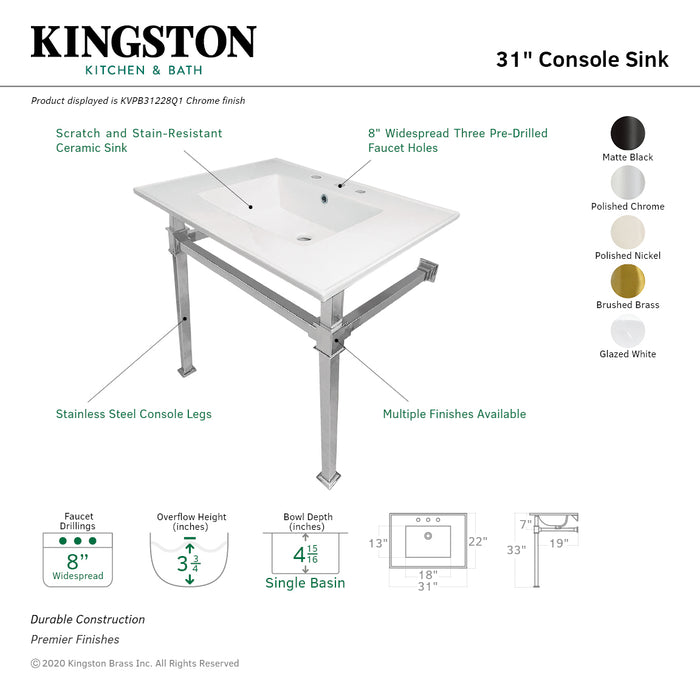 KINGSTON
KITCHEN & BATH

31" Console Sink

Product displayed is KVPB31228Q1 Chrome finish

Scratch and Stain-Resistant Ceramic Sink

8" Widespread Three Pre-Drilled Faucet Holes

Matte Black

Polished Chrome

Polished Nickel

Brushed Brass

Glazed White

Stainless Steel Console Legs

Multiple Finishes Available

Faucet Drillings
8"
Widespread

Overflow Height (inches)
$3\frac{3}{4}$

Bowl Depth (inches)
$4\frac{15}{16}$
Single Basin

13"
22"
18"
31"

7"
33"
19"

Durable Construction
Premier Finishes

© 2020 Kingston Brass Inc. All Rights Reserved