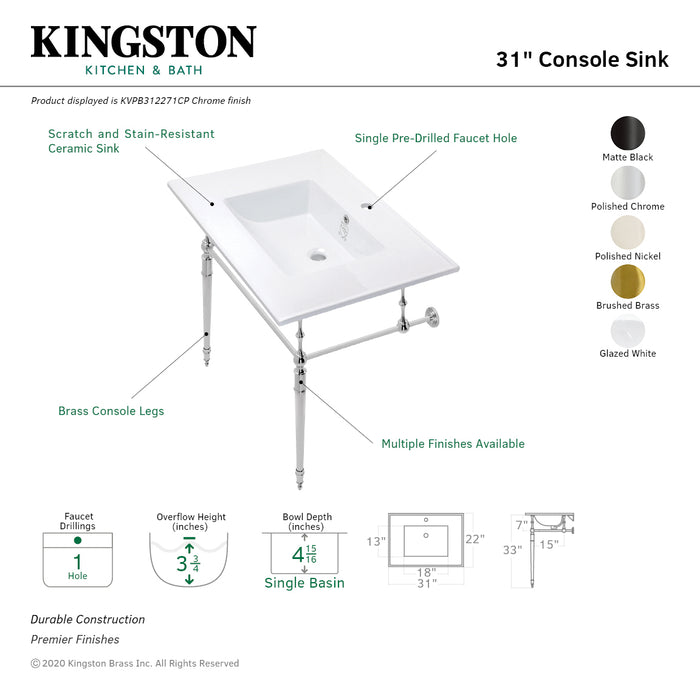 KINGSTON
KITCHEN & BATH

31" Console Sink

Product displayed is KVPB312271CP Chrome finish

Scratch and Stain-Resistant Ceramic Sink

Single Pre-Drilled Faucet Hole

Matte Black
Polished Chrome
Polished Nickel
Brushed Brass
Glazed White

Brass Console Legs

Multiple Finishes Available

Faucet Drillings
1
Hole

Overflow Height (inches)
$3\frac{3}{4}$

Bowl Depth (inches)
$4\frac{15}{16}$
Single Basin

13"
22"
18"
31"

7"
33"
15"

Durable Construction
Premier Finishes

© 2020 Kingston Brass Inc. All Rights Reserved