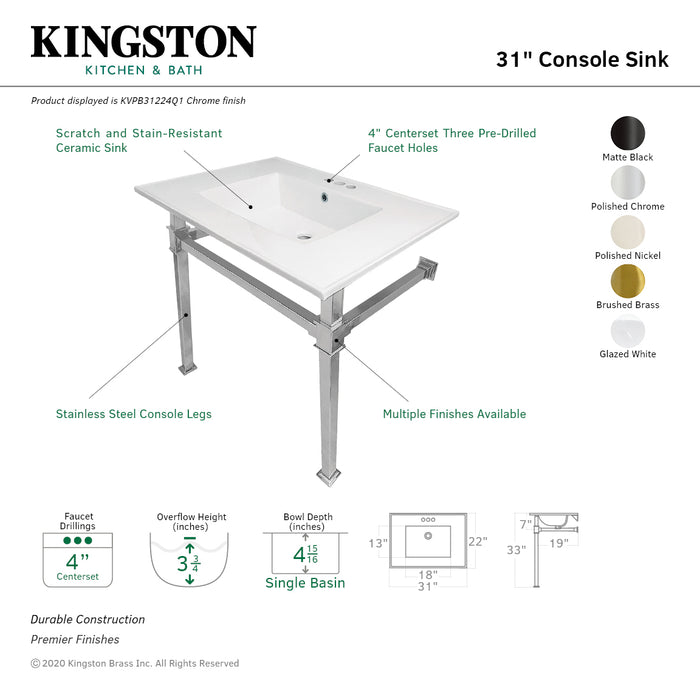 KINGSTON
KITCHEN & BATH

31" Console Sink

Product displayed is KVPB31224Q1 Chrome finish

Scratch and Stain-Resistant Ceramic Sink

4" Centerset Three Pre-Drilled Faucet Holes

Matte Black

Polished Chrome

Polished Nickel

Brushed Brass

Glazed White

Stainless Steel Console Legs

Multiple Finishes Available

Faucet Drillings
4"
Centerset

Overflow Height (inches)
$3\frac{3}{4}$

Bowl Depth (inches)
$4\frac{15}{16}$
Single Basin

13"
22"
18"
31"

7"
33"
19"

Durable Construction

Premier Finishes

© 2020 Kingston Brass Inc. All Rights Reserved