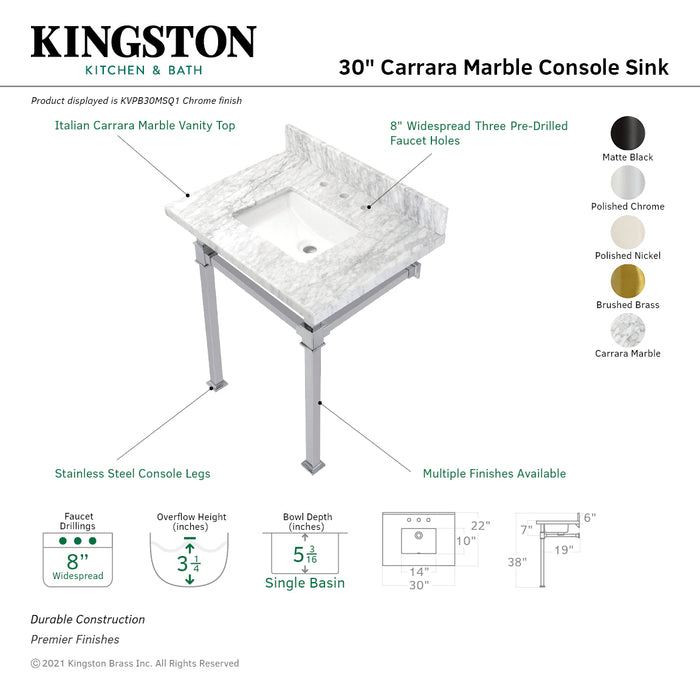 KINGSTON
KITCHEN & BATH

30" Carrara Marble Console Sink

Product displayed is KVPB30MSQ1 Chrome finish

Italian Carrara Marble Vanity Top

8" Widespread Three Pre-Drilled Faucet Holes

Matte Black

Polished Chrome

Polished Nickel

Brushed Brass

Carrara Marble

Stainless Steel Console Legs

Multiple Finishes Available

Faucet Drillings
8"
Widespread

Overflow Height (inches)
$3\frac{1}{4}$

Bowl Depth (inches)
$5\frac{3}{16}$
Single Basin

22"
10"
14"
30"

6"
7"
19"
38"

Durable Construction
Premier Finishes

© 2021 Kingston Brass Inc. All Rights Reserved