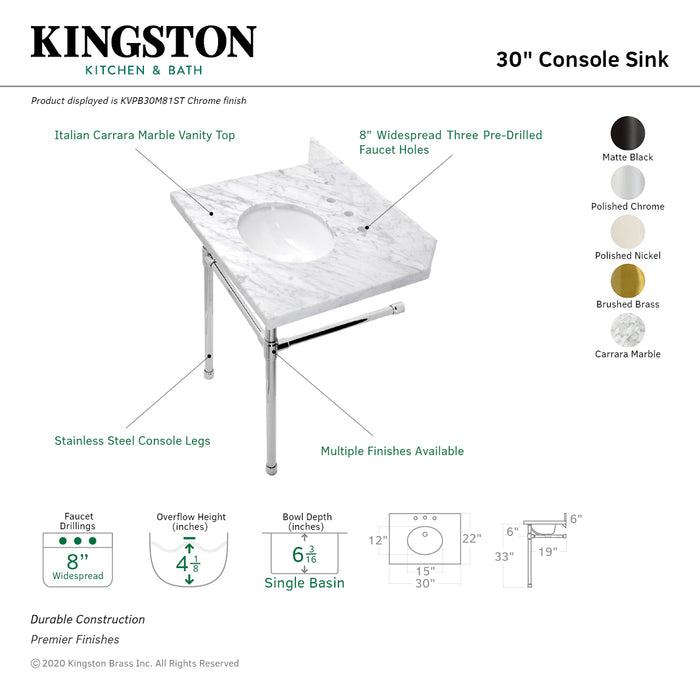 KINGSTON
KITCHEN & BATH

30" Console Sink

Product displayed is KVPB30M81ST Chrome finish

Italian Carrara Marble Vanity Top

8" Widespread Three Pre-Drilled Faucet Holes

Matte Black
Polished Chrome
Polished Nickel
Brushed Brass
Carrara Marble

Stainless Steel Console Legs

Multiple Finishes Available

Faucet Drillings
8"
Widespread

Overflow Height (inches)
$4\frac{1}{8}$

Bowl Depth (inches)
$6\frac{3}{16}$
Single Basin

12"
22"
15"
30"

6"
6"
33"
19"

Durable Construction
Premier Finishes

© 2020 Kingston Brass Inc. All Rights Reserved