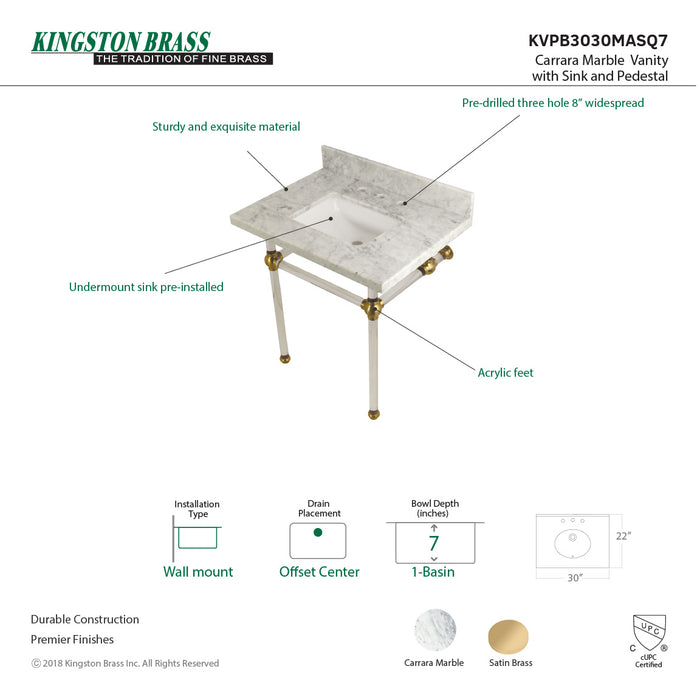 KINGSTON BRASS
THE TRADITION OF FINE BRASS

KVPB3030MASQ7
Carrara Marble Vanity with Sink and Pedestal

Pre-drilled three hole 8" widespread

Sturdy and exquisite material

Undermount sink pre-installed

Acrylic feet

Installation Type
Wall mount

Drain Placement
Offset Center

Bowl Depth (inches)
7
1-Basin

22"
30"

Durable Construction
Premier Finishes

© 2018 Kingston Brass Inc. All Rights Reserved

Carrara Marble

Satin Brass

UPC
C ®
cUPC Certified