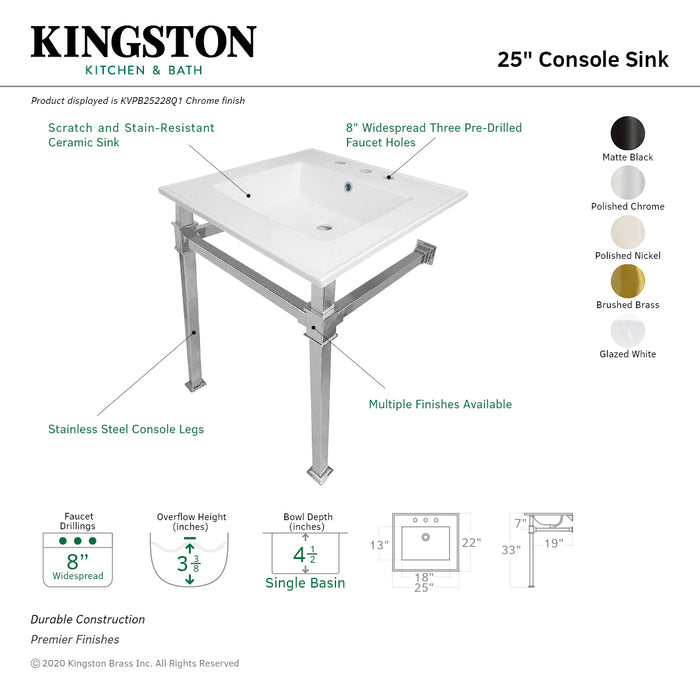 KINGSTON
KITCHEN & BATH

25" Console Sink

Product displayed is KVPB25228Q1 Chrome finish

Scratch and Stain-Resistant Ceramic Sink

8" Widespread Three Pre-Drilled Faucet Holes

Matte Black

Polished Chrome

Polished Nickel

Brushed Brass

Glazed White

Multiple Finishes Available

Stainless Steel Console Legs

Faucet Drillings
8"
Widespread

Overflow Height (inches)
$3\frac{3}{8}$

Bowl Depth (inches)
$4\frac{1}{2}$
Single Basin

13"
22"
18"
25"

7"
33"
19"

Durable Construction
Premier Finishes

© 2020 Kingston Brass Inc. All Rights Reserved