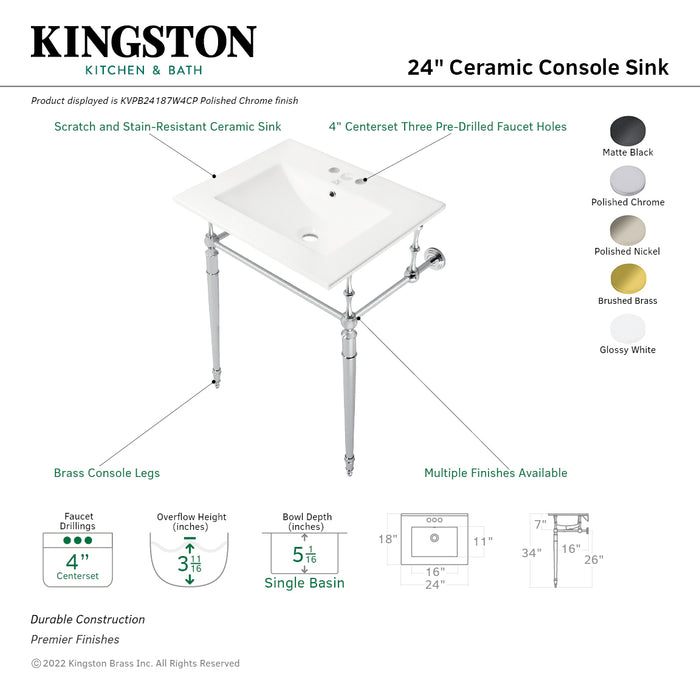 KINGSTON
KITCHEN & BATH

24" Ceramic Console Sink

Product displayed is KVPB24187W4CP Polished Chrome finish

Scratch and Stain-Resistant Ceramic Sink

4" Centerset Three Pre-Drilled Faucet Holes

Matte Black

Polished Chrome

Polished Nickel

Brushed Brass

Glossy White

Brass Console Legs

Multiple Finishes Available

Faucet Drillings
4"
Centerset

Overflow Height (inches)
$3\frac{11}{16}$

Bowl Depth (inches)
$5\frac{1}{16}$
Single Basin

18"
11"
16"
24"

7"
34"
16"
26"

Durable Construction
Premier Finishes

© 2022 Kingston Brass Inc. All Rights Reserved