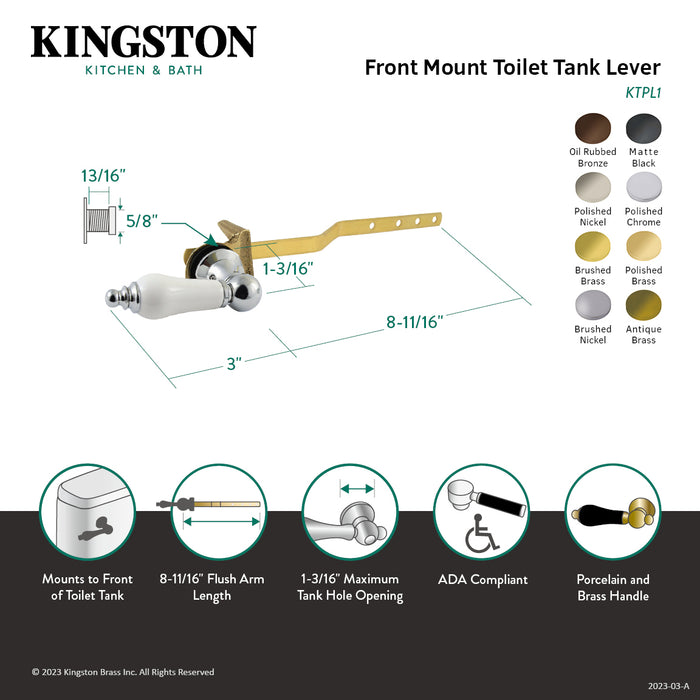 KINGSTON
KITCHEN & BATH

Front Mount Toilet Tank Lever
KTPL1

Oil Rubbed Bronze
Matte Black
Polished Nickel
Polished Chrome
Brushed Brass
Polished Brass
Brushed Nickel
Antique Brass

13/16"
5/8"
1-3/16"
8-11/16"
3"

Mounts to Front of Toilet Tank
8-11/16" Flush Arm Length
1-3/16" Maximum Tank Hole Opening
ADA Compliant
Porcelain and Brass Handle

© 2023 Kingston Brass Inc. All Rights Reserved
2023-03-A