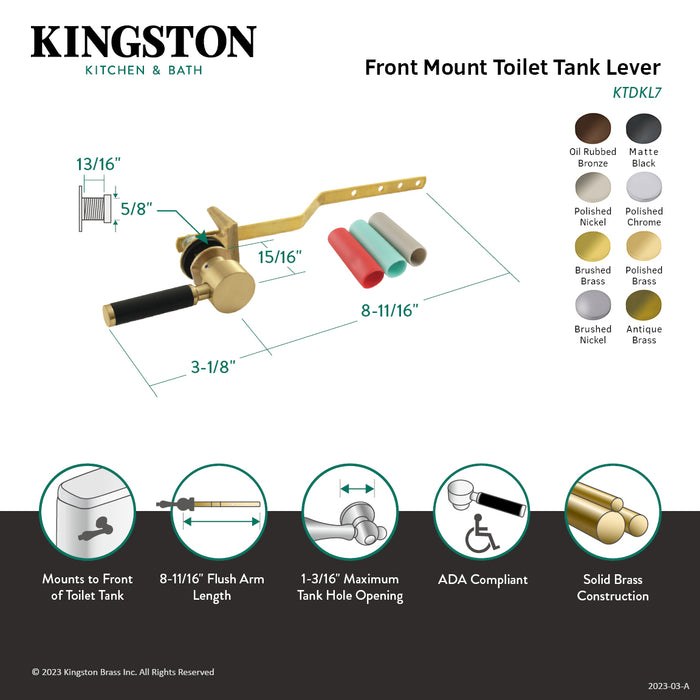 KINGSTON
KITCHEN & BATH

Front Mount Toilet Tank Lever
KTDKL7

Oil Rubbed Bronze
Matte Black
Polished Nickel
Polished Chrome
Brushed Brass
Polished Brass
Brushed Nickel
Antique Brass

13/16"
5/8"
15/16"
8-11/16"
3-1/8"

Mounts to Front of Toilet Tank
8-11/16" Flush Arm Length
1-3/16" Maximum Tank Hole Opening
ADA Compliant
Solid Brass Construction

© 2023 Kingston Brass Inc. All Rights Reserved
2023-03-A