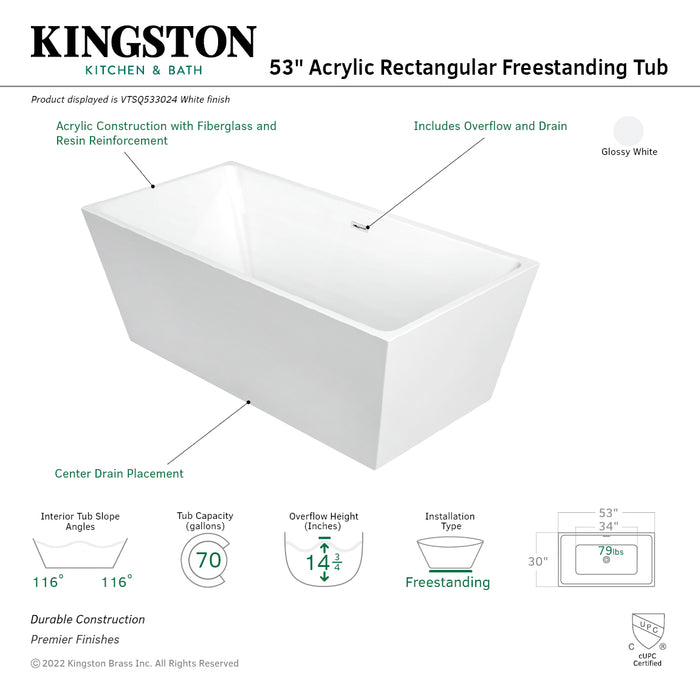 KINGSTON
KITCHEN & BATH

53" Acrylic Rectangular Freestanding Tub

Product displayed is VTSQ533024 White finish

Acrylic Construction with Fiberglass and Resin Reinforcement

Includes Overflow and Drain

Glossy White

Center Drain Placement

Interior Tub Slope Angles
116° 116°

Tub Capacity (gallons)
70

Overflow Height (Inches)
$14\frac{3}{4}$

Installation Type
Freestanding

53"
34"
30"
79lbs

Durable Construction
Premier Finishes

© 2022 Kingston Brass Inc. All Rights Reserved

UPC
C ®
cUPC Certified