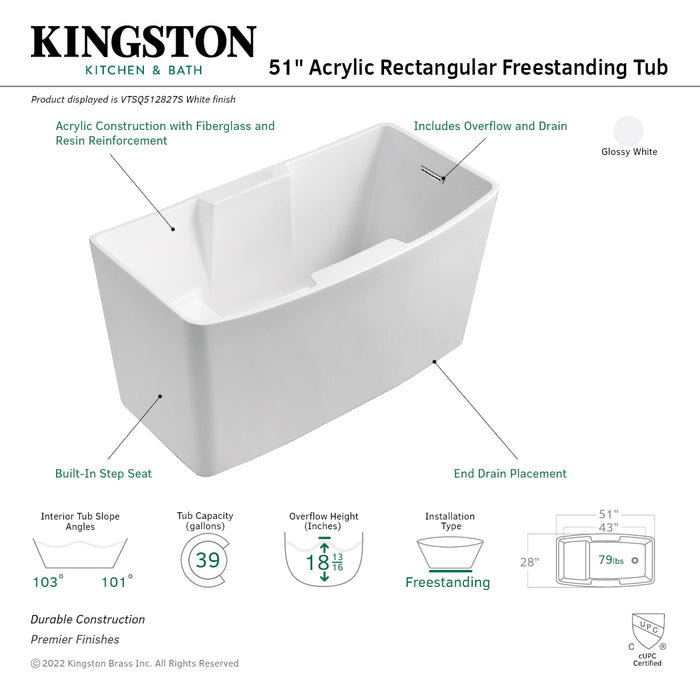 KINGSTON
KITCHEN & BATH

51" Acrylic Rectangular Freestanding Tub

Product displayed is VTSQ512827S White finish

Acrylic Construction with Fiberglass and Resin Reinforcement

Includes Overflow and Drain

Glossy White

Built-In Step Seat

End Drain Placement

Interior Tub Slope Angles
103° 101°

Tub Capacity (gallons)
39

Overflow Height (Inches)
$18\frac{13}{16}$

Installation Type
Freestanding

51"
43"
28"
79lbs

Durable Construction
Premier Finishes

© 2022 Kingston Brass Inc. All Rights Reserved

UPC
C ®
cUPC Certified