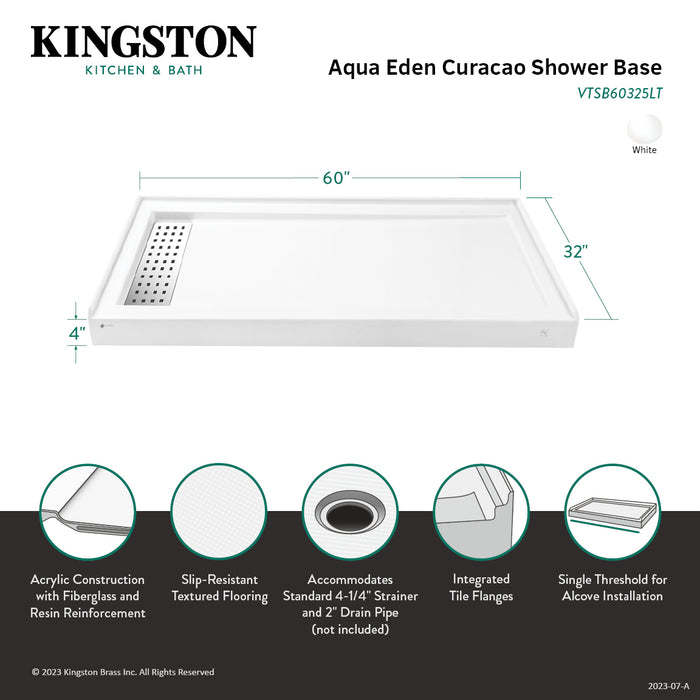 KINGSTON
KITCHEN & BATH

Aqua Eden Curacao Shower Base
VTSB60325LT

White

60"

32"

4"

Acrylic Construction with Fiberglass and Resin Reinforcement

Slip-Resistant Textured Flooring

Accommodates Standard 4-1/4" Strainer and 2" Drain Pipe (not included)

Integrated Tile Flanges

Single Threshold for Alcove Installation

© 2023 Kingston Brass Inc. All Rights Reserved

2023-07-A