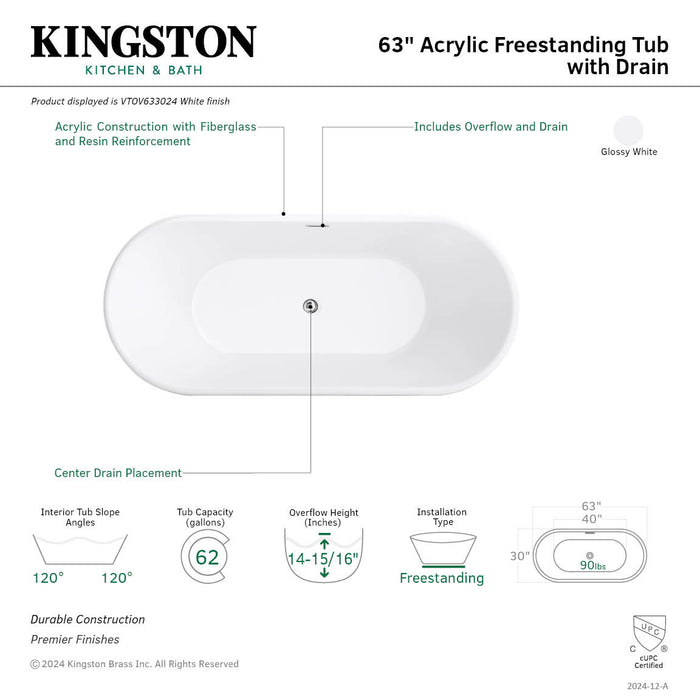 KINGSTON
KITCHEN & BATH

63" Acrylic Freestanding Tub with Drain

Product displayed is VTOV633024 White finish

Acrylic Construction with Fiberglass and Resin Reinforcement

Includes Overflow and Drain

Glossy White

Center Drain Placement

Interior Tub Slope Angles
120° 120°

Tub Capacity (gallons)
62

Overflow Height (Inches)
14-15/16"

Installation Type
Freestanding

63"
40"
30"
90lbs

Durable Construction
Premier Finishes

© 2024 Kingston Brass Inc. All Rights Reserved

UPC
C ®
cUPC Certified

2024-12-A