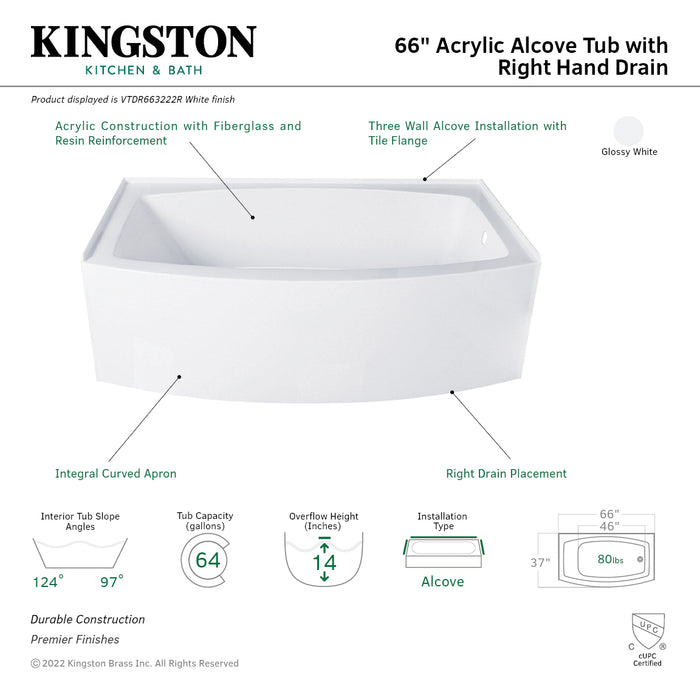 KINGSTON
KITCHEN & BATH

66" Acrylic Alcove Tub with Right Hand Drain

Product displayed is VTDR663222R White finish

Acrylic Construction with Fiberglass and Resin Reinforcement

Three Wall Alcove Installation with Tile Flange

Glossy White

Integral Curved Apron

Right Drain Placement

Interior Tub Slope Angles
124° 97°

Tub Capacity (gallons)
64

Overflow Height (Inches)
14

Installation Type
Alcove

66"
46"
37"
80lbs

Durable Construction
Premier Finishes

© 2022 Kingston Brass Inc. All Rights Reserved

UPC
C ®
cUPC Certified