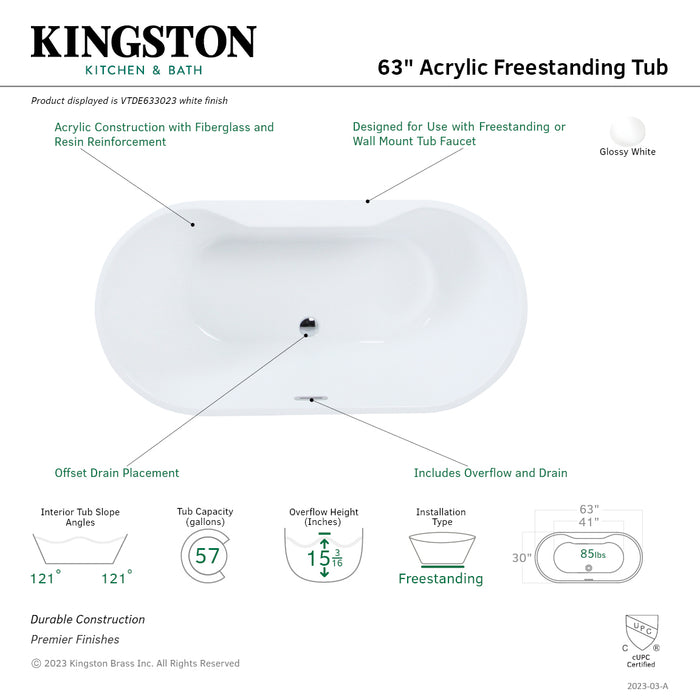 KINGSTON
KITCHEN & BATH

63" Acrylic Freestanding Tub

Product displayed is VTDE633023 white finish

Acrylic Construction with Fiberglass and Resin Reinforcement

Designed for Use with Freestanding or Wall Mount Tub Faucet

Glossy White

Offset Drain Placement

Includes Overflow and Drain

Interior Tub Slope Angles

121° 121°

Tub Capacity (gallons)

57

Overflow Height (Inches)

$15\frac{3}{16}$

Installation Type

Freestanding

63"
41"
30"
85lbs

Durable Construction
Premier Finishes

© 2023 Kingston Brass Inc. All Rights Reserved

UPC
C ®
cUPC Certified

2023-03-A