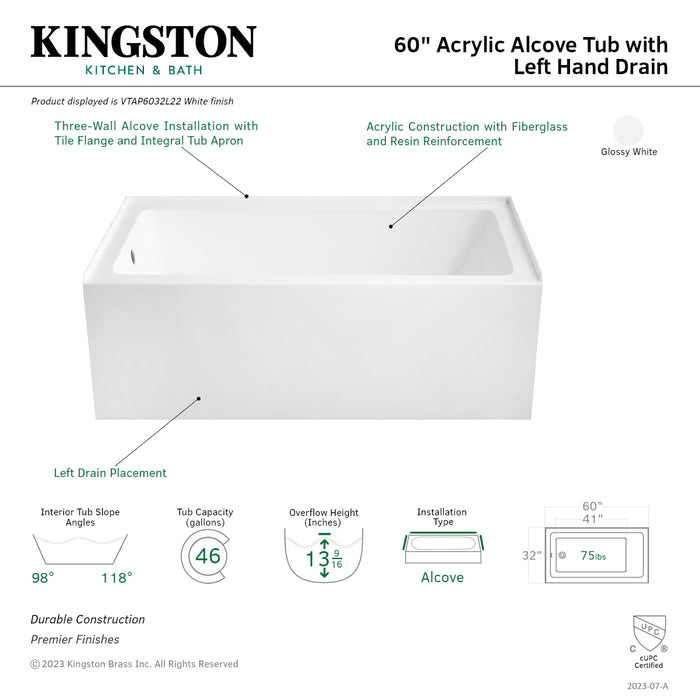 KINGSTON
KITCHEN & BATH

60" Acrylic Alcove Tub with Left Hand Drain

Product displayed is VTAP6032L22 White finish

Three-Wall Alcove Installation with Tile Flange and Integral Tub Apron

Acrylic Construction with Fiberglass and Resin Reinforcement

Glossy White

Left Drain Placement

Interior Tub Slope Angles
98° 118°

Tub Capacity (gallons)
46

Overflow Height (Inches)
$13\frac{9}{16}$

Installation Type
Alcove

60"
41"
32"
75lbs

Durable Construction
Premier Finishes

© 2023 Kingston Brass Inc. All Rights Reserved

UPC
C ®
cUPC Certified

2023-07-A