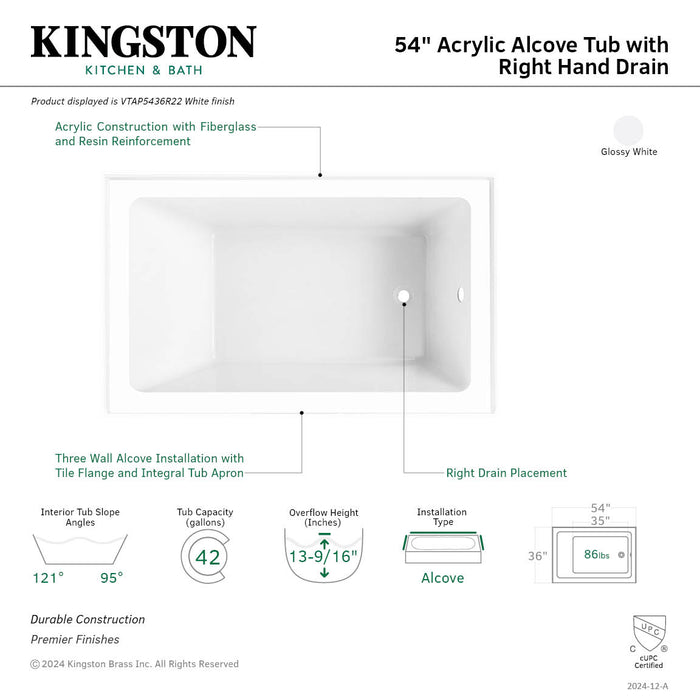 KINGSTON
KITCHEN & BATH

54" Acrylic Alcove Tub with Right Hand Drain

Product displayed is VTAP5436R22 White finish

Acrylic Construction with Fiberglass and Resin Reinforcement

Glossy White

Three Wall Alcove Installation with Tile Flange and Integral Tub Apron

Right Drain Placement

Interior Tub Slope Angles
121° 95°

Tub Capacity (gallons)
42

Overflow Height (Inches)
13-9/16"

Installation Type
Alcove

54"
35"
36"
86lbs

Durable Construction
Premier Finishes

© 2024 Kingston Brass Inc. All Rights Reserved

UPC
C ®
cUPC Certified

2024-12-A