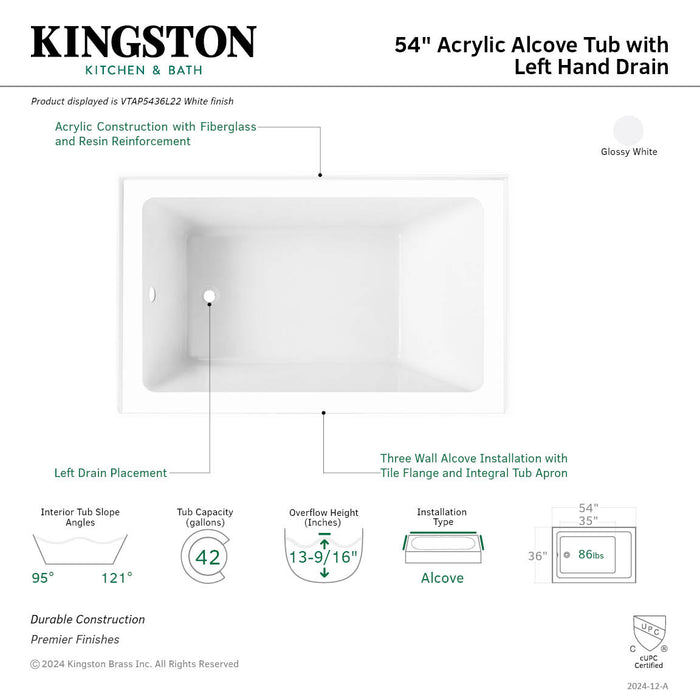 KINGSTON
KITCHEN & BATH

54" Acrylic Alcove Tub with Left Hand Drain

Product displayed is VTAP5436L22 White finish

Acrylic Construction with Fiberglass and Resin Reinforcement

Glossy White

Left Drain Placement

Three Wall Alcove Installation with Tile Flange and Integral Tub Apron

Interior Tub Slope Angles
95° 121°

Tub Capacity (gallons)
42

Overflow Height (Inches)
13-9/16"

Installation Type
Alcove

54"
35"
36"
86lbs

Durable Construction
Premier Finishes

© 2024 Kingston Brass Inc. All Rights Reserved

UPC
C ®
cUPC Certified

2024-12-A