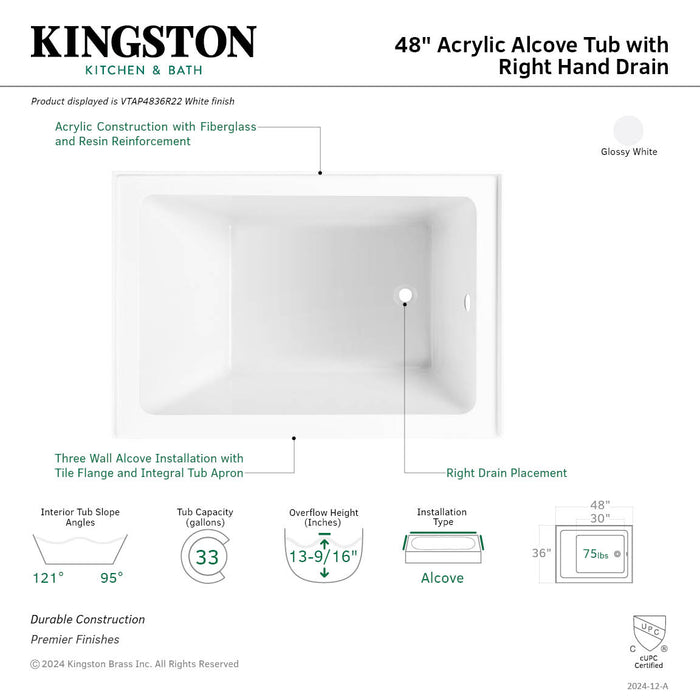 KINGSTON
KITCHEN & BATH

48" Acrylic Alcove Tub with Right Hand Drain

Product displayed is VTAP4836R22 White finish

Acrylic Construction with Fiberglass and Resin Reinforcement

Glossy White

Three Wall Alcove Installation with Tile Flange and Integral Tub Apron

Right Drain Placement

Interior Tub Slope Angles
121° 95°

Tub Capacity (gallons)
33

Overflow Height (Inches)
13-9/16"

Installation Type
Alcove

48"
30"
36"
75lbs

Durable Construction
Premier Finishes

© 2024 Kingston Brass Inc. All Rights Reserved

UPC
C ®
cUPC Certified

2024-12-A