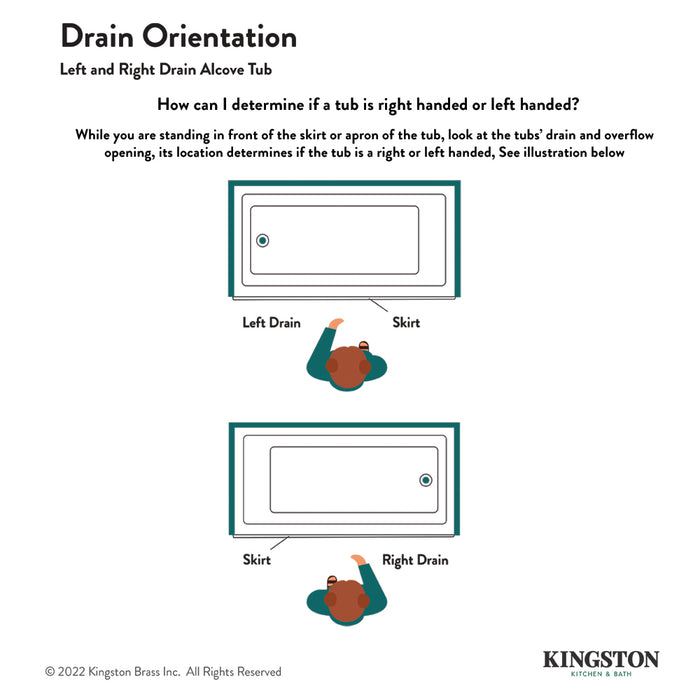 Drain Orientation

Left and Right Drain Alcove Tub

How can I determine if a tub is right handed or left handed?

While you are standing in front of the skirt or apron of the tub, look at the tubs' drain and overflow opening, its location determines if the tub is a right or left handed, See illustration below

Left Drain

Skirt

Skirt

Right Drain

© 2022 Kingston Brass Inc. All Rights Reserved

KINGSTON
KITCHEN & BATH