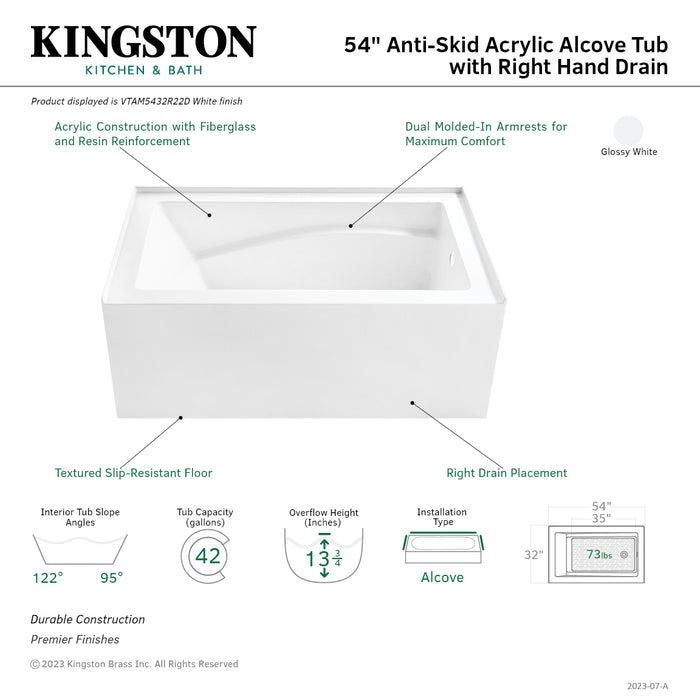 KINGSTON
KITCHEN & BATH

54" Anti-Skid Acrylic Alcove Tub with Right Hand Drain

Product displayed is VTAM5432R22D White finish

Acrylic Construction with Fiberglass and Resin Reinforcement

Dual Molded-In Armrests for Maximum Comfort

Glossy White

Textured Slip-Resistant Floor

Right Drain Placement

Interior Tub Slope Angles
122° 95°

Tub Capacity (gallons)
42

Overflow Height (Inches)
$13\frac{3}{4}$

Installation Type
Alcove

54"
35"
32"
73lbs

Durable Construction
Premier Finishes

© 2023 Kingston Brass Inc. All Rights Reserved

2023-07-A