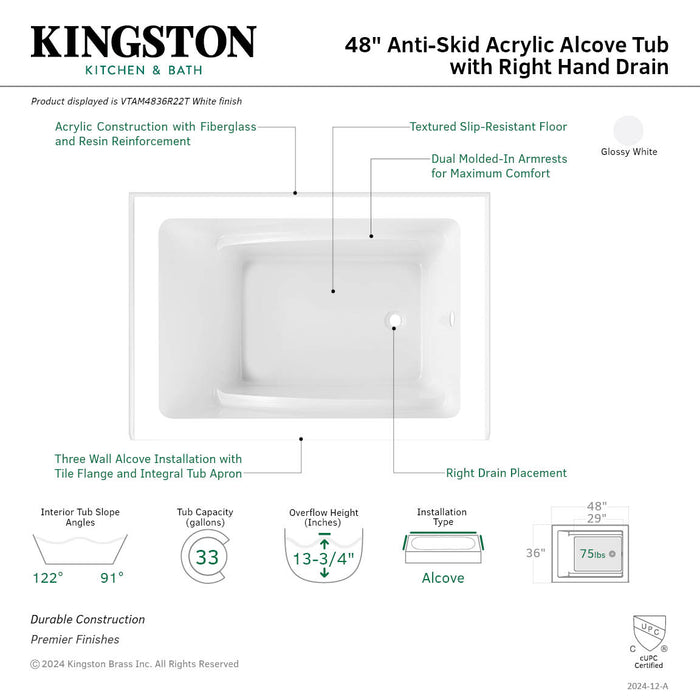 KINGSTON
KITCHEN & BATH

48" Anti-Skid Acrylic Alcove Tub with Right Hand Drain

Product displayed is VTAM4836R22T White finish

Acrylic Construction with Fiberglass and Resin Reinforcement

Textured Slip-Resistant Floor

Dual Molded-In Armrests for Maximum Comfort

Glossy White

Three Wall Alcove Installation with Tile Flange and Integral Tub Apron

Right Drain Placement

Interior Tub Slope Angles
122° 91°

Tub Capacity (gallons)
33

Overflow Height (Inches)
13-3/4"

Installation Type
Alcove

48"
29"
36"
75lbs

Durable Construction
Premier Finishes

© 2024 Kingston Brass Inc. All Rights Reserved

UPC
C ®
cUPC Certified

2024-12-A