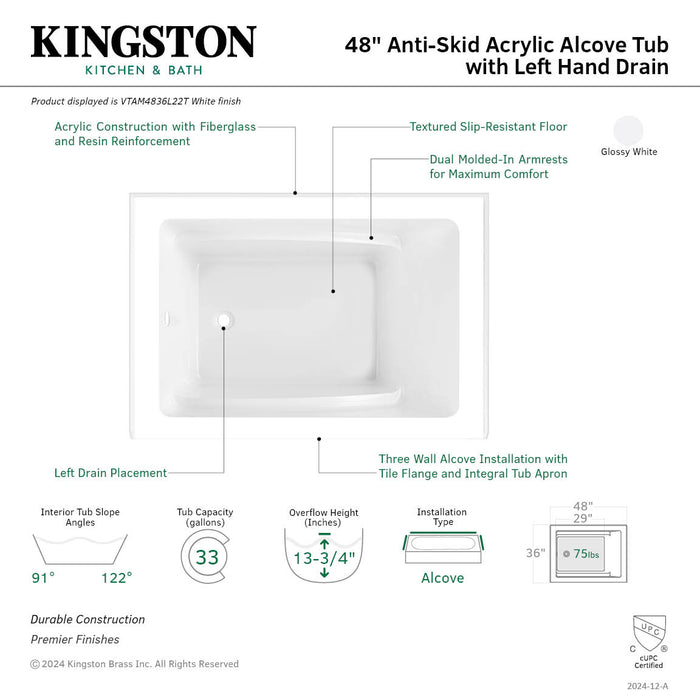 KINGSTON
KITCHEN & BATH

48" Anti-Skid Acrylic Alcove Tub with Left Hand Drain

Product displayed is VTAM4836L22T White finish

Acrylic Construction with Fiberglass and Resin Reinforcement

Textured Slip-Resistant Floor

Dual Molded-In Armrests for Maximum Comfort

Glossy White

Left Drain Placement

Three Wall Alcove Installation with Tile Flange and Integral Tub Apron

Interior Tub Slope Angles
91°
122°

Tub Capacity (gallons)
33

Overflow Height (Inches)
13-3/4"

Installation Type
Alcove

48"
29"
36"
75lbs

Durable Construction
Premier Finishes

© 2024 Kingston Brass Inc. All Rights Reserved

UPC
C ®
cUPC Certified

2024-12-A