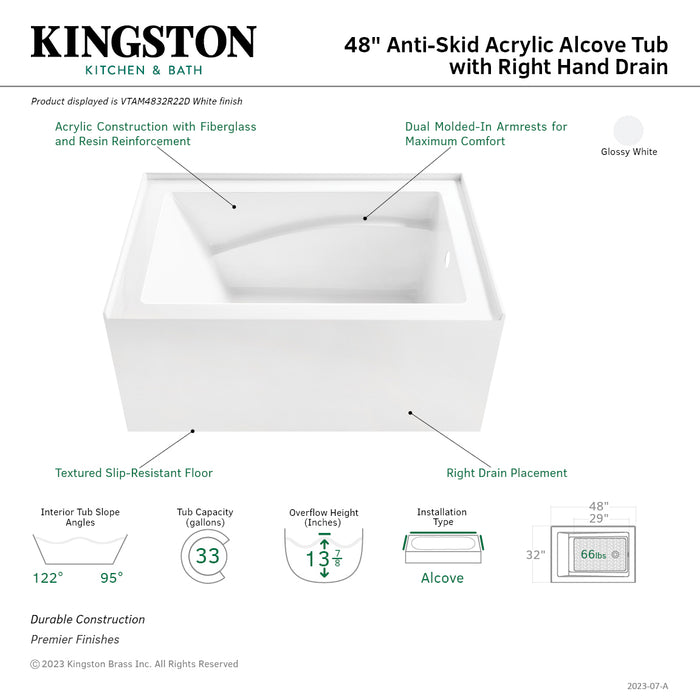 KINGSTON
KITCHEN & BATH

48" Anti-Skid Acrylic Alcove Tub with Right Hand Drain

Product displayed is VTAM4832R22D White finish

Acrylic Construction with Fiberglass and Resin Reinforcement

Dual Molded-In Armrests for Maximum Comfort

Glossy White

Textured Slip-Resistant Floor

Right Drain Placement

Interior Tub Slope Angles
122° 95°

Tub Capacity (gallons)
33

Overflow Height (Inches)
$13\frac{7}{8}$

Installation Type
Alcove

48"
29"
32"
66lbs

Durable Construction
Premier Finishes

© 2023 Kingston Brass Inc. All Rights Reserved

2023-07-A