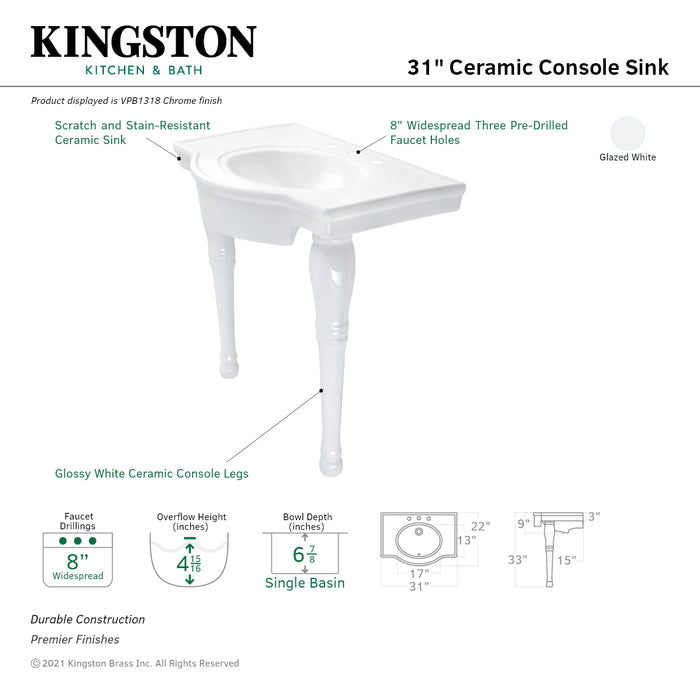 KINGSTON
KITCHEN & BATH

31" Ceramic Console Sink

Product displayed is VPB1318 Chrome finish

Scratch and Stain-Resistant Ceramic Sink

8" Widespread Three Pre-Drilled Faucet Holes

Glazed White

Glossy White Ceramic Console Legs

Faucet Drillings
8"
Widespread

Overflow Height (inches)
$4\frac{15}{16}$

Bowl Depth (inches)
$6\frac{7}{8}$
Single Basin

22"
13"
17"
31"

9"
3"
33"
15"

Durable Construction
Premier Finishes

© 2021 Kingston Brass Inc. All Rights Reserved