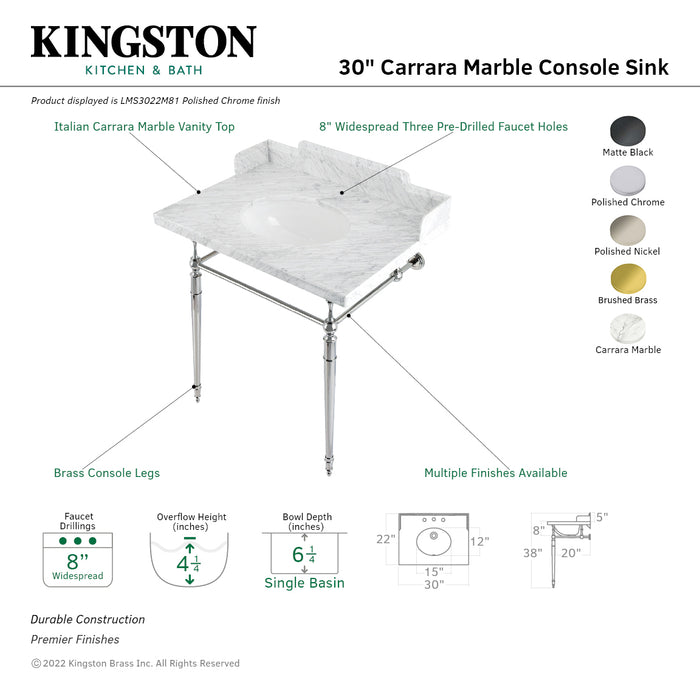 KINGSTON
KITCHEN & BATH

30" Carrara Marble Console Sink

Product displayed is LMS3022M81 Polished Chrome finish

Italian Carrara Marble Vanity Top

8" Widespread Three Pre-Drilled Faucet Holes

Matte Black

Polished Chrome

Polished Nickel

Brushed Brass

Carrara Marble

Brass Console Legs

Multiple Finishes Available

Faucet Drillings
8"
Widespread

Overflow Height (inches)
$4\frac{1}{4}$

Bowl Depth (inches)
$6\frac{1}{4}$
Single Basin

22"
12"
15"
30"

5"
8"
38"
20"

Durable Construction
Premier Finishes

© 2022 Kingston Brass Inc. All Rights Reserved