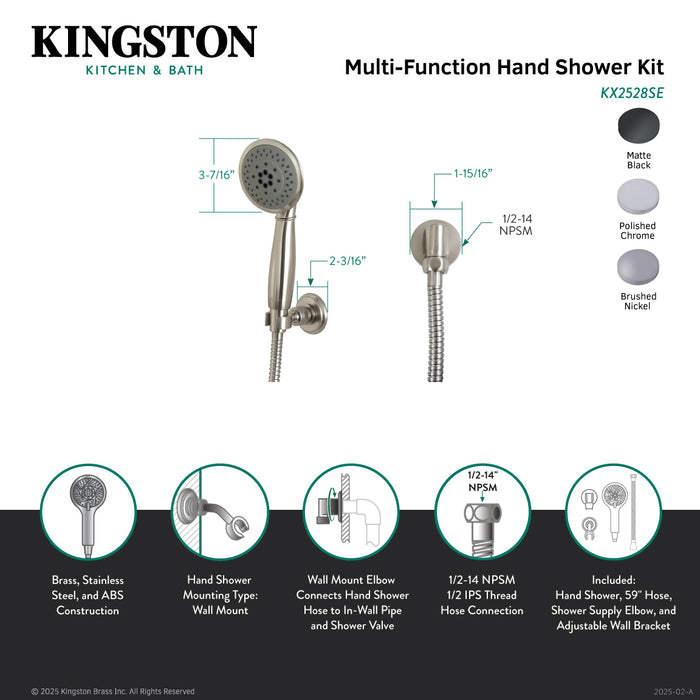 KINGSTON
KITCHEN & BATH

Multi-Function Hand Shower Kit
KX2528SE

Matte Black

Polished Chrome

Brushed Nickel

3-7/16"

2-3/16"

1-15/16"

1/2-14 NPSM

1/2-14" NPSM

Brass, Stainless Steel, and ABS Construction

Hand Shower Mounting Type: Wall Mount

Wall Mount Elbow Connects Hand Shower Hose to In-Wall Pipe and Shower Valve

1/2-14 NPSM 1/2 IPS Thread Hose Connection

Included: Hand Shower, 59" Hose, Shower Supply Elbow, and Adjustable Wall Bracket

© 2025 Kingston Brass Inc. All Rights Reserved

2025-02-A