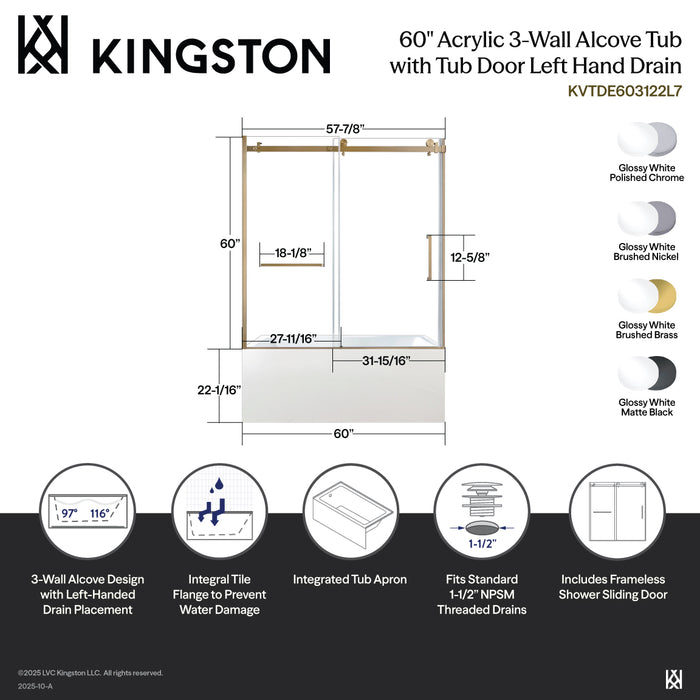 KINGSTON

60" Acrylic 3-Wall Alcove Tub with Tub Door Left Hand Drain
KVTDE603122L7

57-7/8"
60"
18-1/8"
12-5/8"
27-11/16"
31-15/16"
22-1/16"
60"

Glossy White Polished Chrome
Glossy White Brushed Nickel
Glossy White Brushed Brass
Glossy White Matte Black

97° 116°
3-Wall Alcove Design with Left-Handed Drain Placement

Integral Tile Flange to Prevent Water Damage

Integrated Tub Apron

1-1/2"
Fits Standard 1-1/2" NPSM Threaded Drains

Includes Frameless Shower Sliding Door

©2025 LVC Kingston LLC. All rights reserved.
2025-10-A