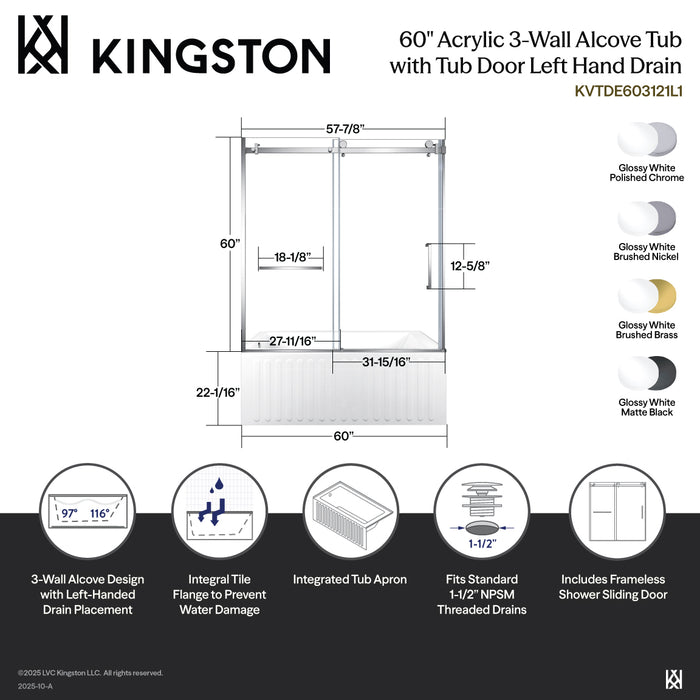 KINGSTON

60" Acrylic 3-Wall Alcove Tub with Tub Door Left Hand Drain
KVTDE603121L1

57-7/8"
60"
18-1/8"
12-5/8"
27-11/16"
31-15/16"
22-1/16"
60"

Glossy White
Polished Chrome

Glossy White
Brushed Nickel

Glossy White
Brushed Brass

Glossy White
Matte Black

97° 116°

1-1/2"

3-Wall Alcove Design with Left-Handed Drain Placement

Integral Tile Flange to Prevent Water Damage

Integrated Tub Apron

Fits Standard 1-1/2" NPSM Threaded Drains

Includes Frameless Shower Sliding Door

©2025 LVC Kingston LLC. All rights reserved.
2025-10-A