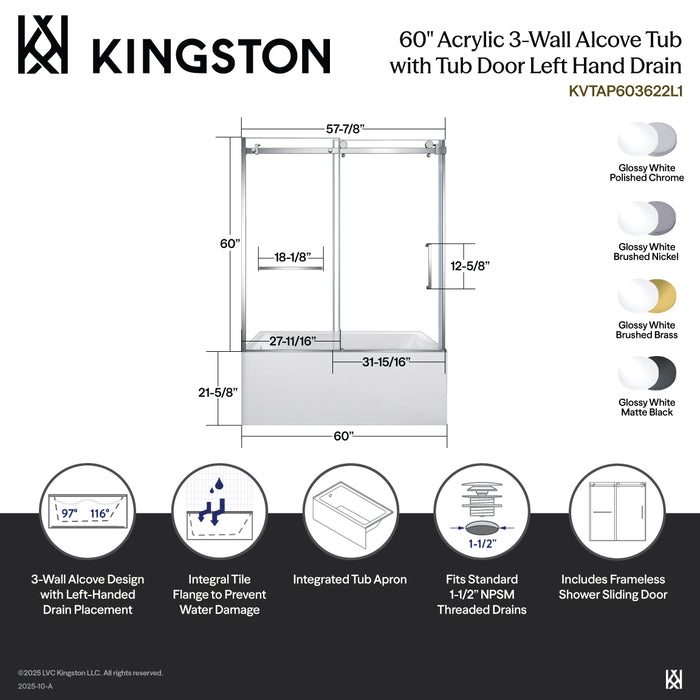 KINGSTON

60" Acrylic 3-Wall Alcove Tub with Tub Door Left Hand Drain
KVTAP603622L1

57-7/8"
60"
18-1/8"
12-5/8"
27-11/16"
31-15/16"
21-5/8"
60"

Glossy White Polished Chrome
Glossy White Brushed Nickel
Glossy White Brushed Brass
Glossy White Matte Black

97° 116°

1-1/2"

3-Wall Alcove Design with Left-Handed Drain Placement

Integral Tile Flange to Prevent Water Damage

Integrated Tub Apron

Fits Standard 1-1/2" NPSM Threaded Drains

Includes Frameless Shower Sliding Door

©2025 LVC Kingston LLC. All rights reserved.
2025-10-A