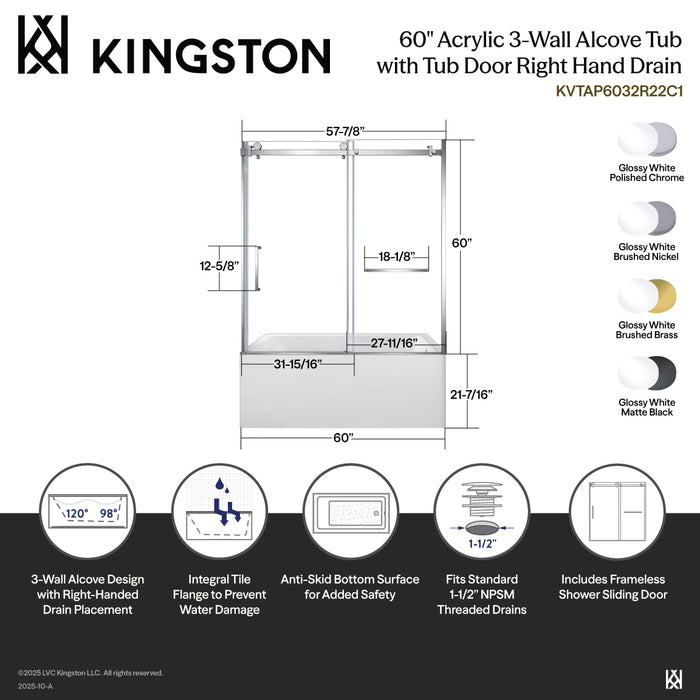 KINGSTON

60" Acrylic 3-Wall Alcove Tub with Tub Door Right Hand Drain
KVTAP6032R22C1

57-7/8"
60"
12-5/8"
18-1/8"
27-11/16"
31-15/16"
21-7/16"
60"

Glossy White Polished Chrome
Glossy White Brushed Nickel
Glossy White Brushed Brass
Glossy White Matte Black

120° 98°
1-1/2"

3-Wall Alcove Design with Right-Handed Drain Placement

Integral Tile Flange to Prevent Water Damage

Anti-Skid Bottom Surface for Added Safety

Fits Standard 1-1/2" NPSM Threaded Drains

Includes Frameless Shower Sliding Door

©2025 LVC Kingston LLC. All rights reserved.
2025-10-A