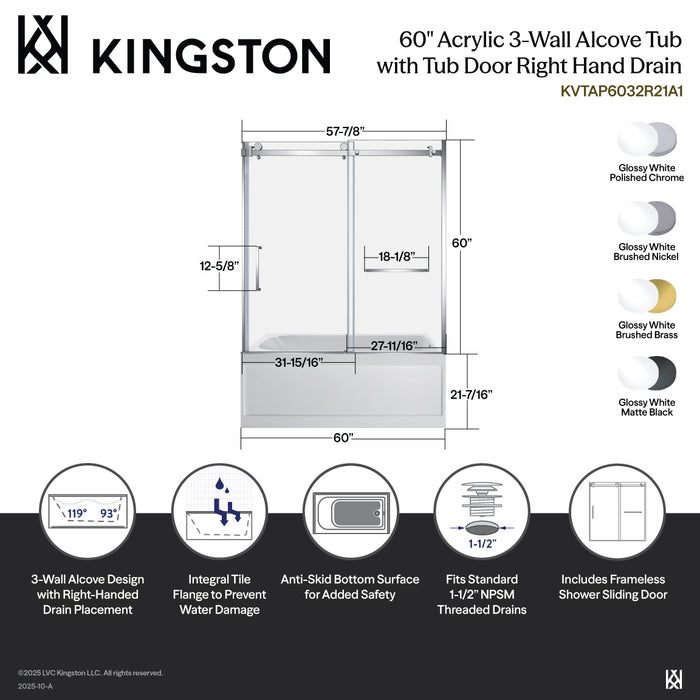 KINGSTON

60" Acrylic 3-Wall Alcove Tub with Tub Door Right Hand Drain
KVTAP6032R21A1

57-7/8"
60"
12-5/8"
18-1/8"
27-11/16"
31-15/16"
21-7/16"
60"

Glossy White
Polished Chrome

Glossy White
Brushed Nickel

Glossy White
Brushed Brass

Glossy White
Matte Black

119°
93°

1-1/2"

3-Wall Alcove Design with Right-Handed Drain Placement

Integral Tile Flange to Prevent Water Damage

Anti-Skid Bottom Surface for Added Safety

Fits Standard 1-1/2" NPSM Threaded Drains

Includes Frameless Shower Sliding Door

©2025 LVC Kingston LLC. All rights reserved.
2025-10-A