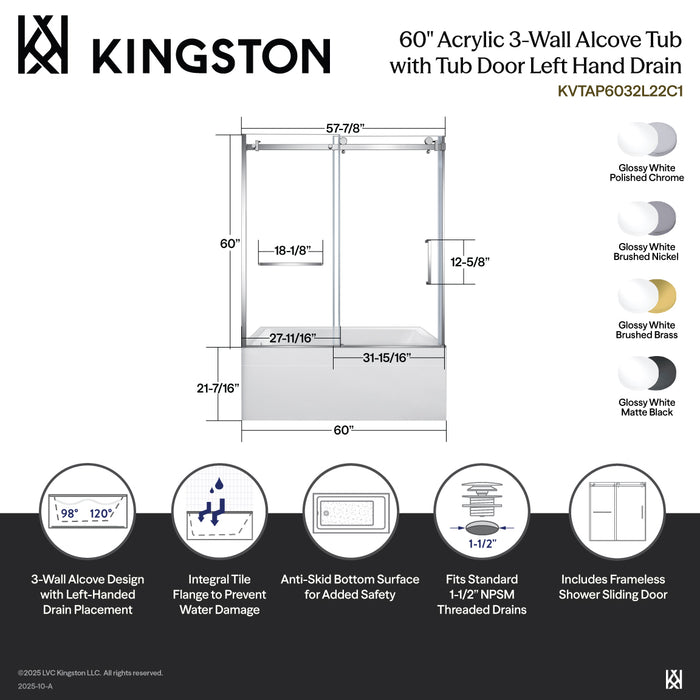 KINGSTON

60" Acrylic 3-Wall Alcove Tub with Tub Door Left Hand Drain
KVTAP6032L22C1

57-7/8"
60"
18-1/8"
12-5/8"
27-11/16"
31-15/16"
21-7/16"
60"

Glossy White
Polished Chrome

Glossy White
Brushed Nickel

Glossy White
Brushed Brass

Glossy White
Matte Black

98° 120°

1-1/2"

3-Wall Alcove Design with Left-Handed Drain Placement

Integral Tile Flange to Prevent Water Damage

Anti-Skid Bottom Surface for Added Safety

Fits Standard 1-1/2" NPSM Threaded Drains

Includes Frameless Shower Sliding Door

©2025 LVC Kingston LLC. All rights reserved.
2025-10-A