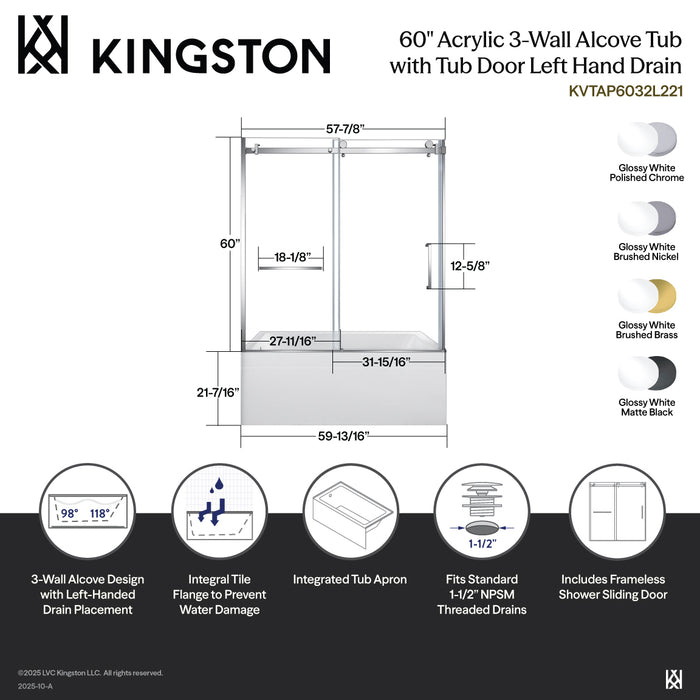 KINGSTON

60" Acrylic 3-Wall Alcove Tub with Tub Door Left Hand Drain
KVTAP6032L221

57-7/8"
60"
18-1/8"
12-5/8"
27-11/16"
31-15/16"
21-7/16"
59-13/16"

Glossy White Polished Chrome
Glossy White Brushed Nickel
Glossy White Brushed Brass
Glossy White Matte Black

98° 118°

1-1/2"

3-Wall Alcove Design with Left-Handed Drain Placement

Integral Tile Flange to Prevent Water Damage

Integrated Tub Apron

Fits Standard 1-1/2" NPSM Threaded Drains

Includes Frameless Shower Sliding Door

©2025 LVC Kingston LLC. All rights reserved.
2025-10-A