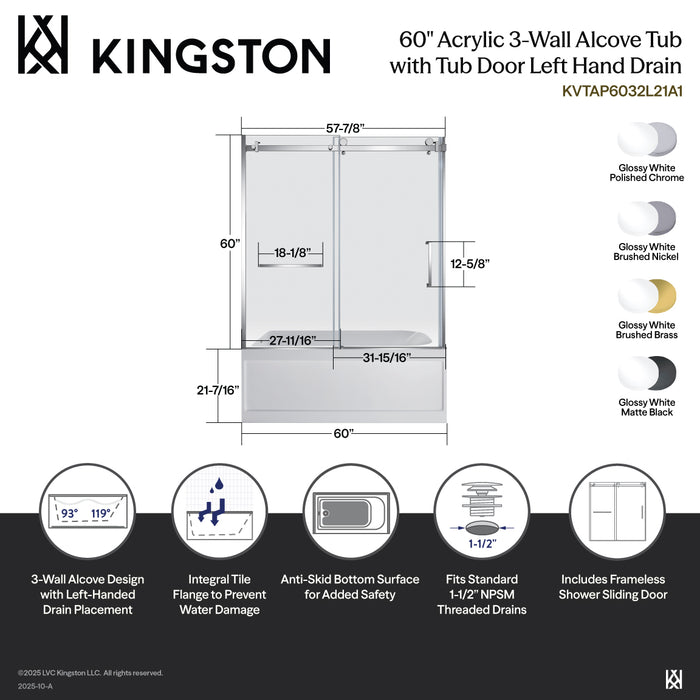 KINGSTON

60" Acrylic 3-Wall Alcove Tub with Tub Door Left Hand Drain
KVTAP6032L21A1

57-7/8"
60"
18-1/8"
12-5/8"
27-11/16"
31-15/16"
21-7/16"
60"

Glossy White Polished Chrome
Glossy White Brushed Nickel
Glossy White Brushed Brass
Glossy White Matte Black

93° 119°
1-1/2"

3-Wall Alcove Design with Left-Handed Drain Placement

Integral Tile Flange to Prevent Water Damage

Anti-Skid Bottom Surface for Added Safety

Fits Standard 1-1/2" NPSM Threaded Drains

Includes Frameless Shower Sliding Door

©2025 LVC Kingston LLC. All rights reserved.
2025-10-A