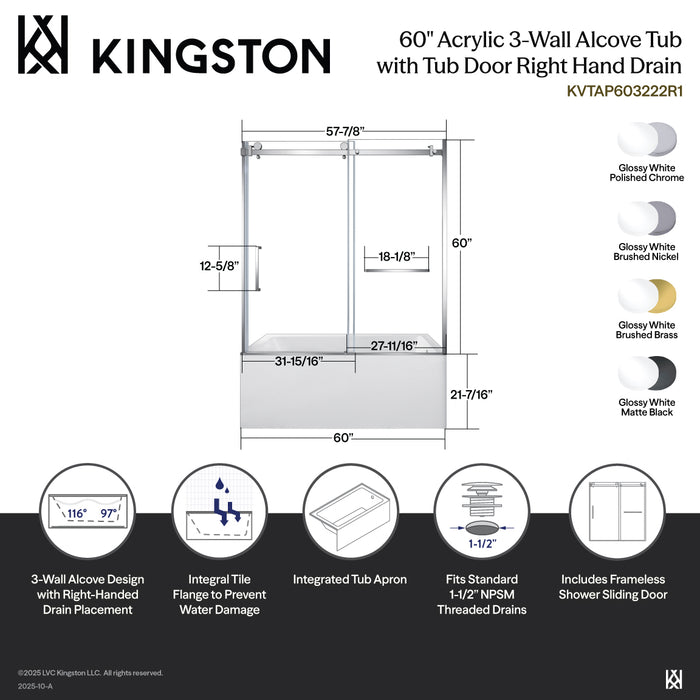 KINGSTON

60" Acrylic 3-Wall Alcove Tub with Tub Door Right Hand Drain
KVTAP603222R1

57-7/8"
60"
12-5/8"
18-1/8"
27-11/16"
31-15/16"
21-7/16"
60"

Glossy White Polished Chrome
Glossy White Brushed Nickel
Glossy White Brushed Brass
Glossy White Matte Black

116° 97°

1-1/2"

3-Wall Alcove Design with Right-Handed Drain Placement

Integral Tile Flange to Prevent Water Damage

Integrated Tub Apron

Fits Standard 1-1/2" NPSM Threaded Drains

Includes Frameless Shower Sliding Door

©2025 LVC Kingston LLC. All rights reserved.
2025-10-A