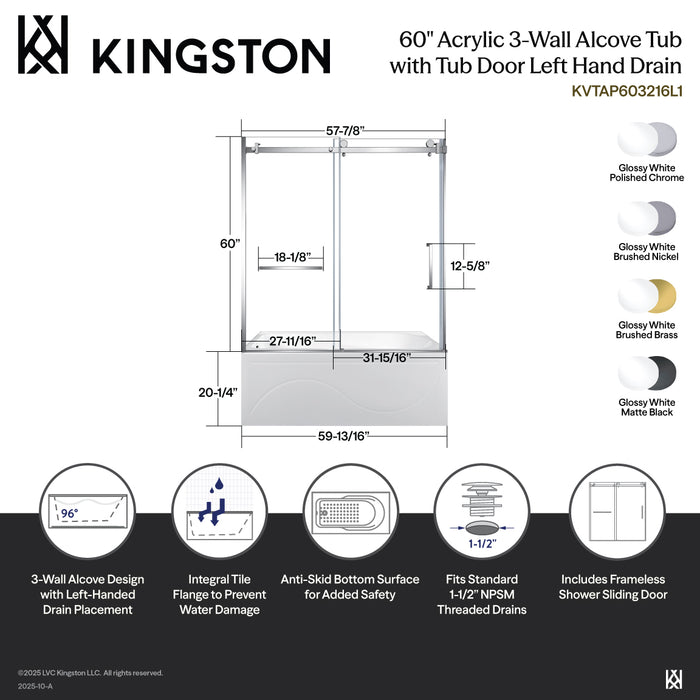 KINGSTON

60" Acrylic 3-Wall Alcove Tub with Tub Door Left Hand Drain
KVTAP603216L1

57-7/8"
60"
18-1/8"
12-5/8"
27-11/16"
31-15/16"
20-1/4"
59-13/16"

Glossy White
Polished Chrome

Glossy White
Brushed Nickel

Glossy White
Brushed Brass

Glossy White
Matte Black

96°

1-1/2"

3-Wall Alcove Design with Left-Handed Drain Placement

Integral Tile Flange to Prevent Water Damage

Anti-Skid Bottom Surface for Added Safety

Fits Standard 1-1/2" NPSM Threaded Drains

Includes Frameless Shower Sliding Door

©2025 LVC Kingston LLC. All rights reserved.
2025-10-A