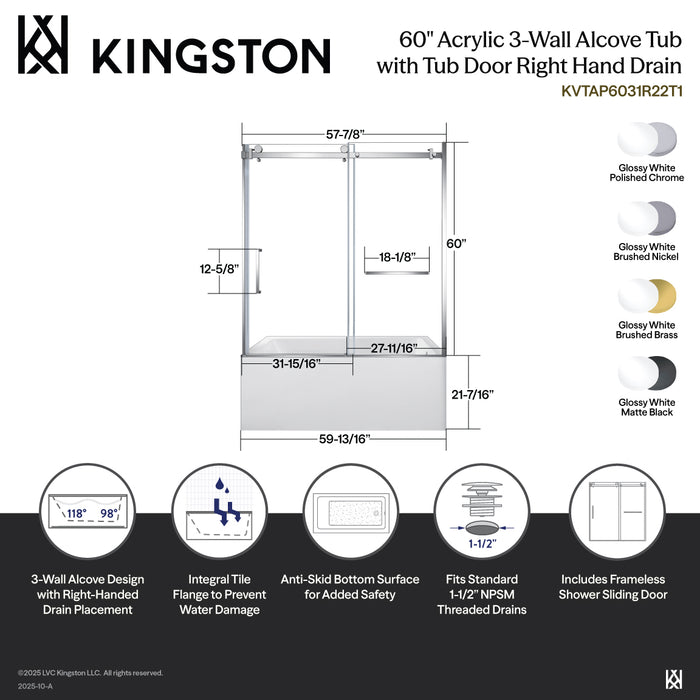 KINGSTON

60" Acrylic 3-Wall Alcove Tub with Tub Door Right Hand Drain
KVTAP6031R22T1

57-7/8"
60"
12-5/8"
18-1/8"
27-11/16"
31-15/16"
21-7/16"
59-13/16"

Glossy White
Polished Chrome

Glossy White
Brushed Nickel

Glossy White
Brushed Brass

Glossy White
Matte Black

118°
98°

1-1/2"

3-Wall Alcove Design with Right-Handed Drain Placement

Integral Tile Flange to Prevent Water Damage

Anti-Skid Bottom Surface for Added Safety

Fits Standard 1-1/2" NPSM Threaded Drains

Includes Frameless Shower Sliding Door

©2025 LVC Kingston LLC. All rights reserved.
2025-10-A