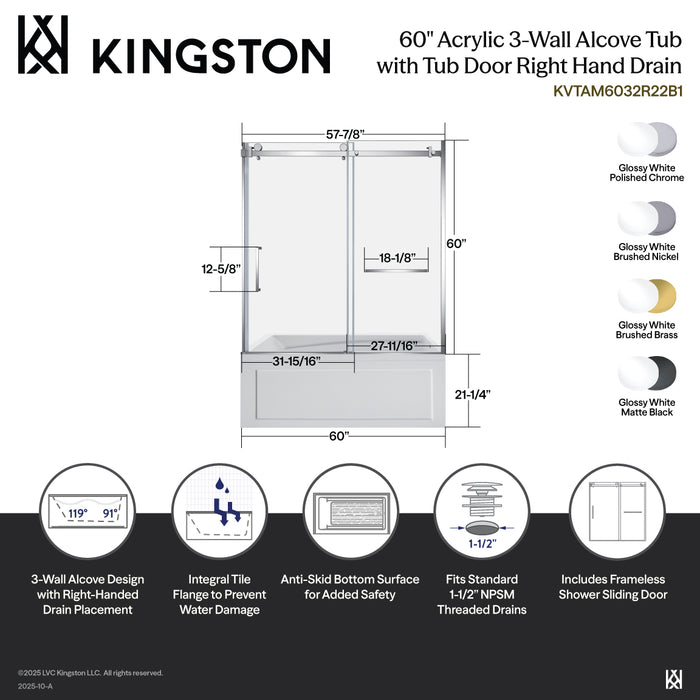 KINGSTON

60" Acrylic 3-Wall Alcove Tub with Tub Door Right Hand Drain
KVTAM6032R22B1

57-7/8"
60"
12-5/8"
18-1/8"
27-11/16"
31-15/16"
21-1/4"
60"

Glossy White
Polished Chrome

Glossy White
Brushed Nickel

Glossy White
Brushed Brass

Glossy White
Matte Black

119° 91°

1-1/2"

3-Wall Alcove Design with Right-Handed Drain Placement

Integral Tile Flange to Prevent Water Damage

Anti-Skid Bottom Surface for Added Safety

Fits Standard 1-1/2" NPSM Threaded Drains

Includes Frameless Shower Sliding Door

©2025 LVC Kingston LLC. All rights reserved.
2025-10-A