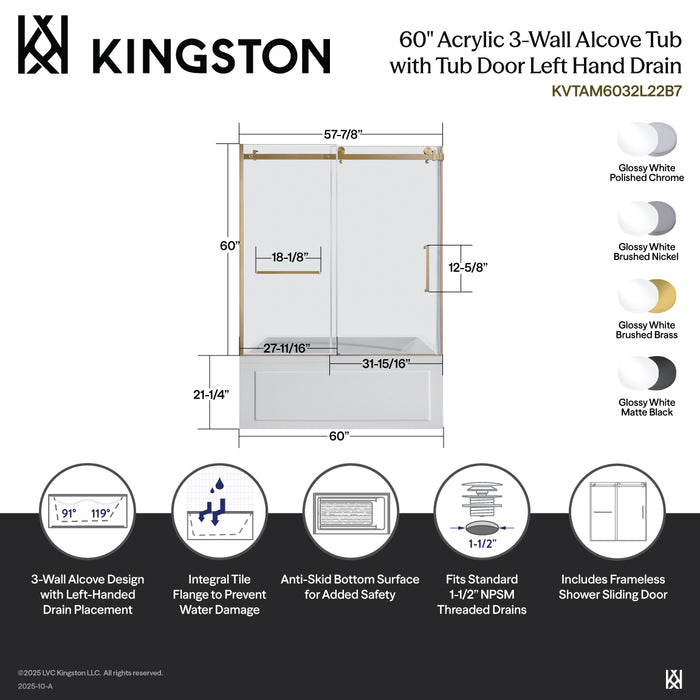 KINGSTON

60" Acrylic 3-Wall Alcove Tub with Tub Door Left Hand Drain
KVTAM6032L22B7

57-7/8"
60"
18-1/8"
12-5/8"
27-11/16"
31-15/16"
21-1/4"
60"

Glossy White Polished Chrome
Glossy White Brushed Nickel
Glossy White Brushed Brass
Glossy White Matte Black

91° 119°

1-1/2"

3-Wall Alcove Design with Left-Handed Drain Placement

Integral Tile Flange to Prevent Water Damage

Anti-Skid Bottom Surface for Added Safety

Fits Standard 1-1/2" NPSM Threaded Drains

Includes Frameless Shower Sliding Door

©2025 LVC Kingston LLC. All rights reserved.
2025-10-A