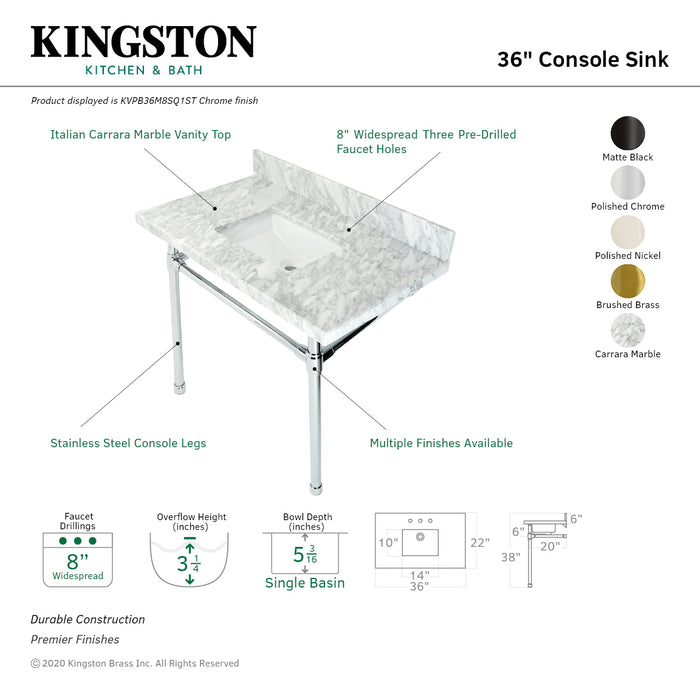 KINGSTON
KITCHEN & BATH

36" Console Sink

Product displayed is KVPB36M8SQ1ST Chrome finish

Italian Carrara Marble Vanity Top

8" Widespread Three Pre-Drilled Faucet Holes

Matte Black
Polished Chrome
Polished Nickel
Brushed Brass
Carrara Marble

Stainless Steel Console Legs

Multiple Finishes Available

Faucet Drillings
8"
Widespread

Overflow Height (inches)
$3\frac{1}{4}$

Bowl Depth (inches)
$5\frac{3}{16}$
Single Basin

10"
22"
14"
36"

6"
6"
20"
38"

Durable Construction
Premier Finishes

© 2020 Kingston Brass Inc. All Rights Reserved