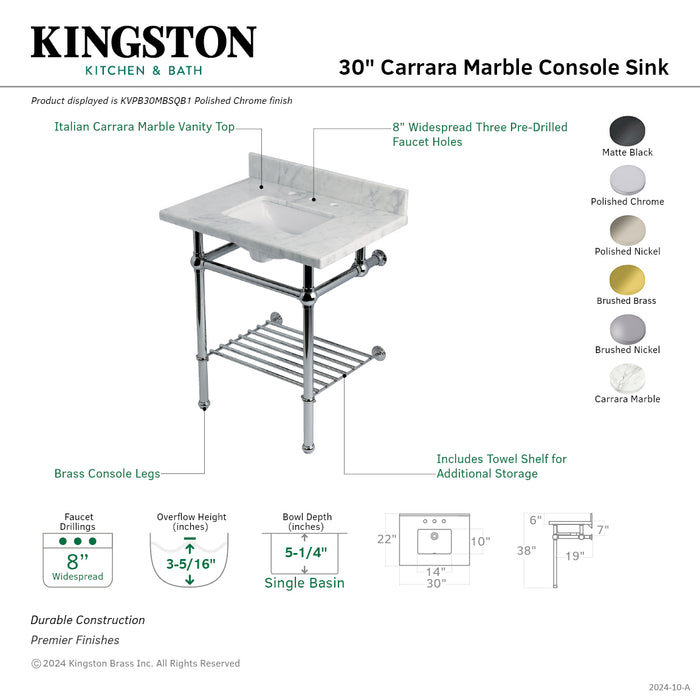 KINGSTON
KITCHEN & BATH

30" Carrara Marble Console Sink

Product displayed is KVPB30MBSQB1 Polished Chrome finish

Italian Carrara Marble Vanity Top

8" Widespread Three Pre-Drilled Faucet Holes

Matte Black
Polished Chrome
Polished Nickel
Brushed Brass
Brushed Nickel
Carrara Marble

Brass Console Legs

Includes Towel Shelf for Additional Storage

Faucet Drillings
8"
Widespread

Overflow Height (inches)
3-5/16"

Bowl Depth (inches)
5-1/4"
Single Basin

22"
10"
14"
30"

6"
7"
38"
19"

Durable Construction
Premier Finishes

© 2024 Kingston Brass Inc. All Rights Reserved

2024-10-A