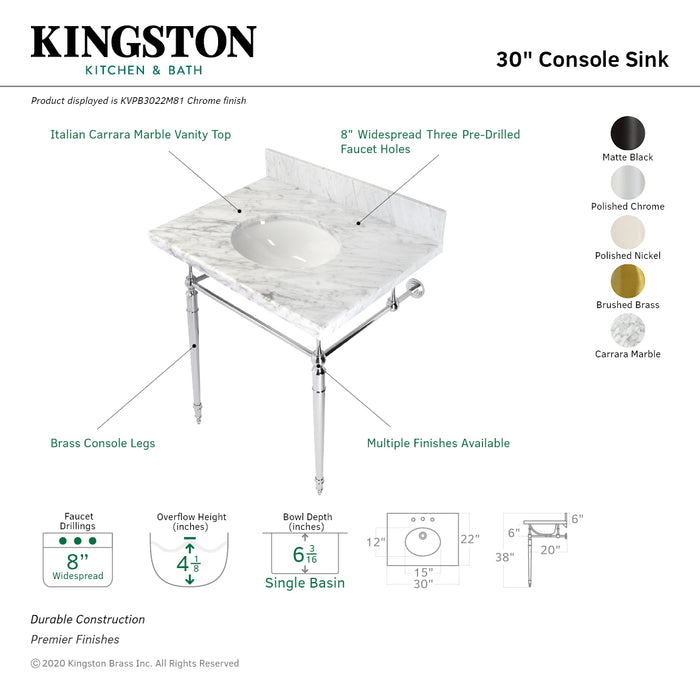 KINGSTON
KITCHEN & BATH

30" Console Sink

Product displayed is KVPB3022M81 Chrome finish

Italian Carrara Marble Vanity Top

8" Widespread Three Pre-Drilled Faucet Holes

Matte Black
Polished Chrome
Polished Nickel
Brushed Brass
Carrara Marble

Brass Console Legs

Multiple Finishes Available

Faucet Drillings
8"
Widespread

Overflow Height (inches)
$4\frac{1}{8}$

Bowl Depth (inches)
$6\frac{3}{16}$
Single Basin

12"
22"
15"
30"

6"
6"
20"
38"

Durable Construction
Premier Finishes

© 2020 Kingston Brass Inc. All Rights Reserved