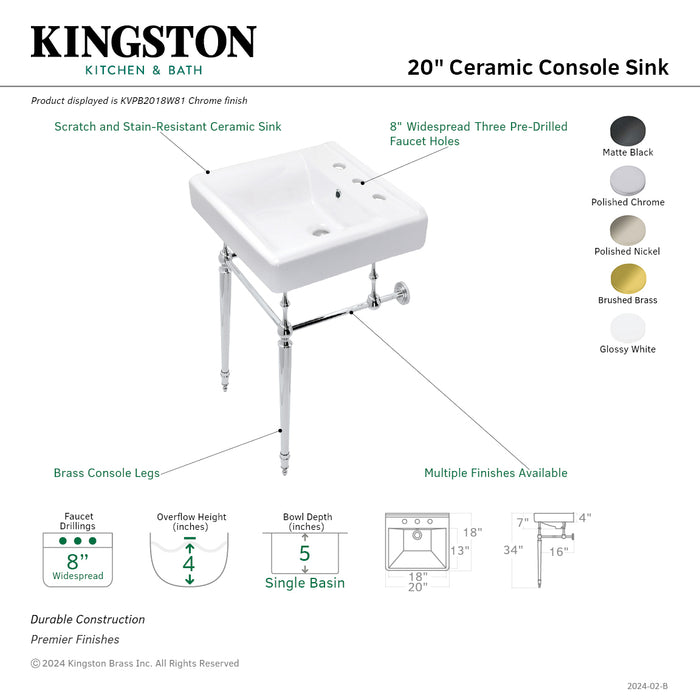 KINGSTON
KITCHEN & BATH

20" Ceramic Console Sink

Product displayed is KVPB2018W81 Chrome finish

Scratch and Stain-Resistant Ceramic Sink

8" Widespread Three Pre-Drilled Faucet Holes

Matte Black
Polished Chrome
Polished Nickel
Brushed Brass
Glossy White

Brass Console Legs

Multiple Finishes Available

Faucet Drillings
8"
Widespread

Overflow Height (inches)
4

Bowl Depth (inches)
5
Single Basin

18"
13"
18"
20"

7"
4"
34"
16"

Durable Construction
Premier Finishes

© 2024 Kingston Brass Inc. All Rights Reserved

2024-02-B